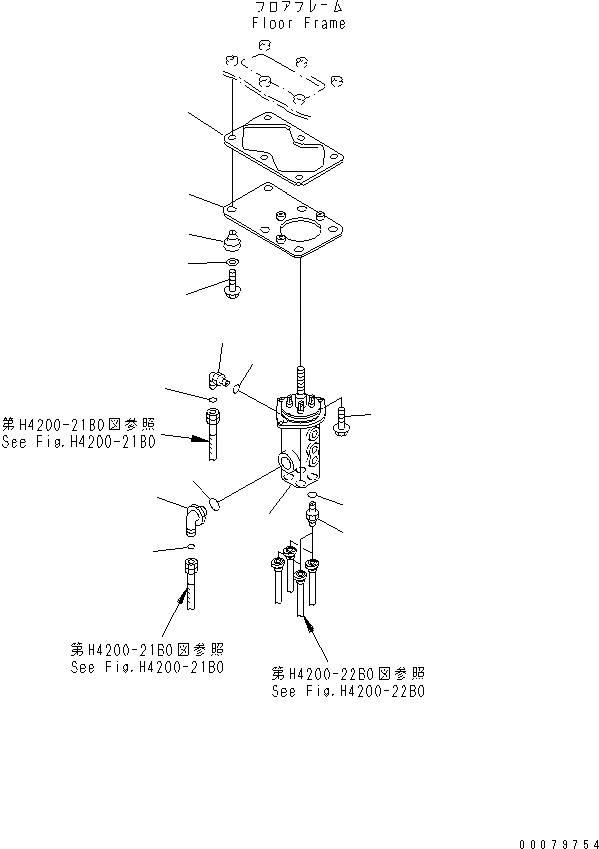 フロアフレーム
Floor Frame

第H4200-21B0図参照
See Fig.H4200-21B0

第H4200-21B0図参照
See Fig.H4200-21B0

第H4200-22B0図参照
See Fig.H4200-22B0

00079754