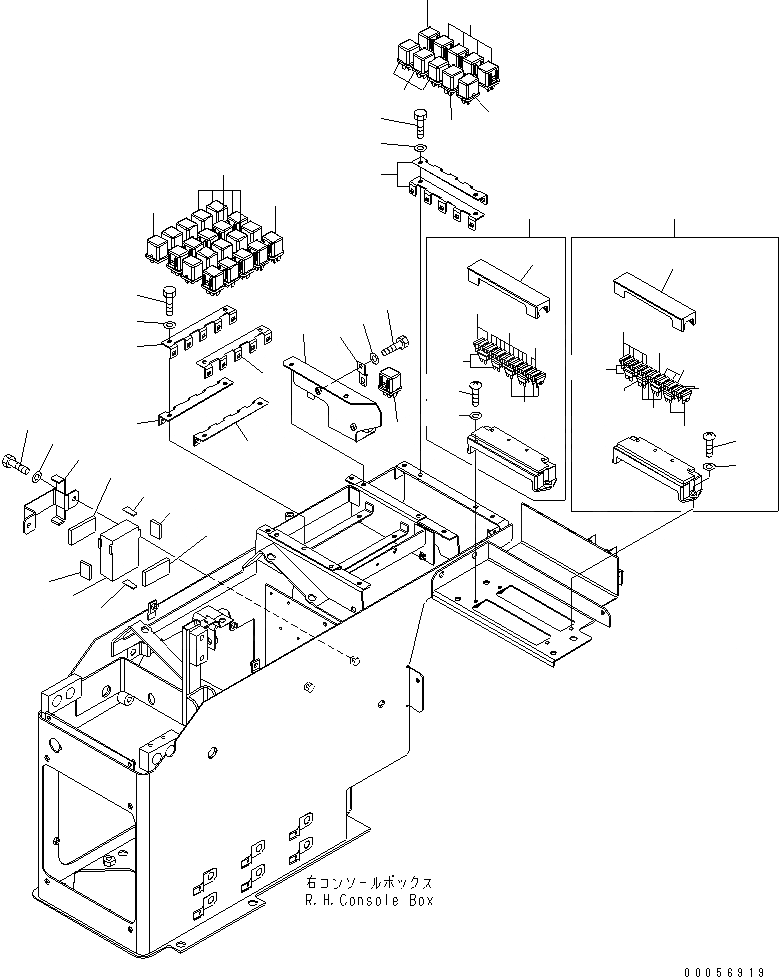 右コンソールボックス
R.H.Console Box

00056919