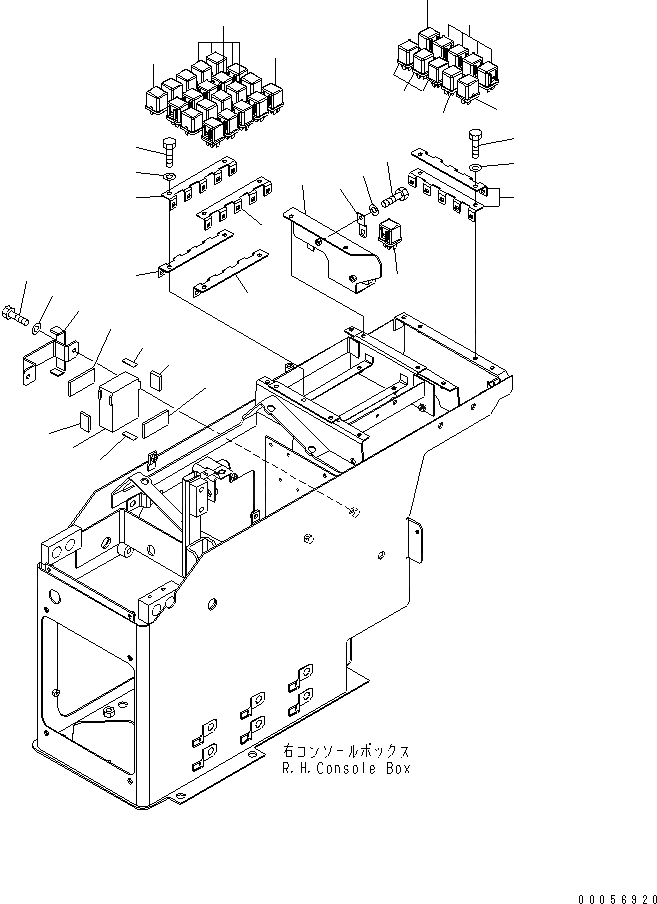 右コンソールボックス
R.H.Console Box

00056920