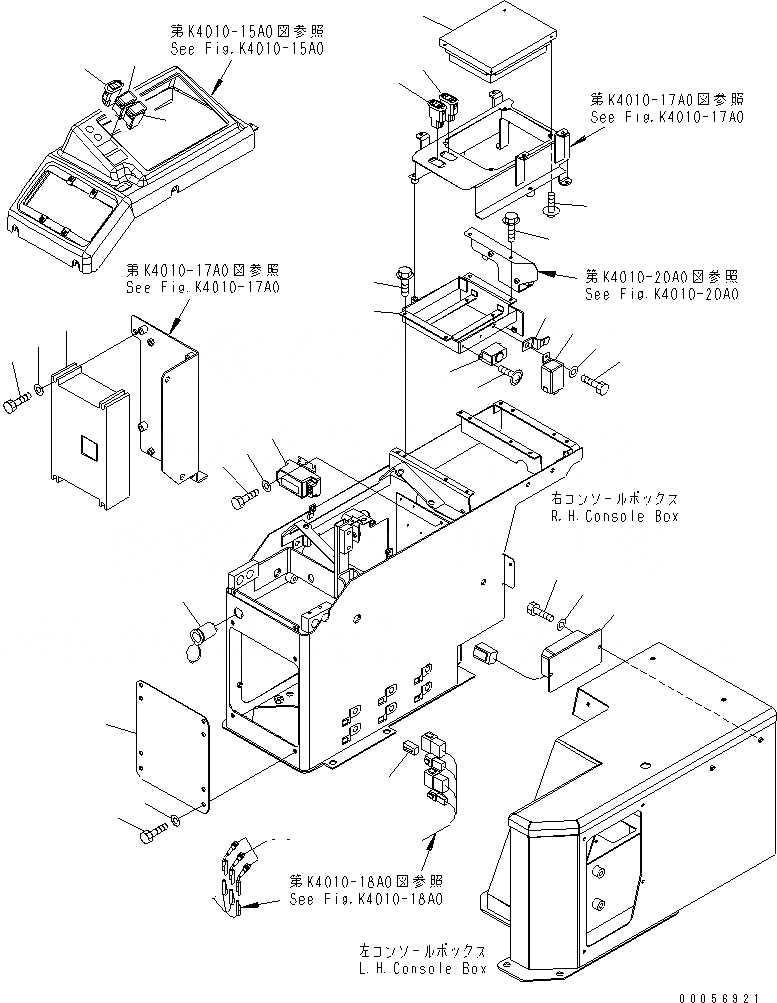 第K4010-15A0図参照
See Fig.K4010-15A0

第K4010-17A0図参照
See Fig.K4010-17A0

第K4010-17A0図参照
See Fig.K4010-17A0

第K4010-20A0図参照
See Fig.K4010-20A0

右コンソールボックス
R.H.Console Box

第K4010-18A0図参照
See Fig.K4010-18A0

左コンソールボックス
L.H.Console Box

00056921