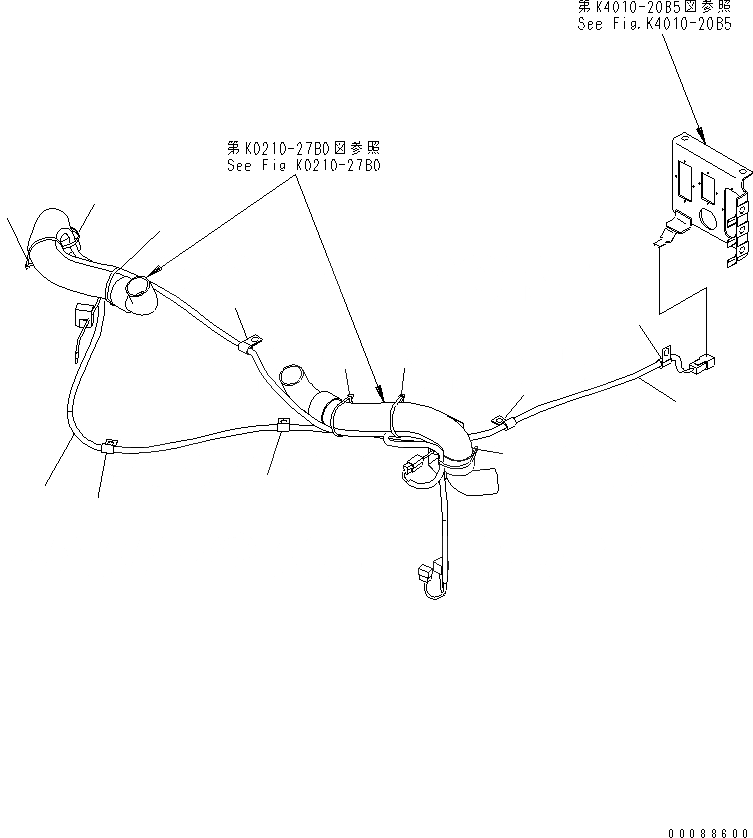 第K4010-20B5図参照
See Fig.K4010-20B5

第K0210-27B0図参照
See Fig K0210-27B0

00088600