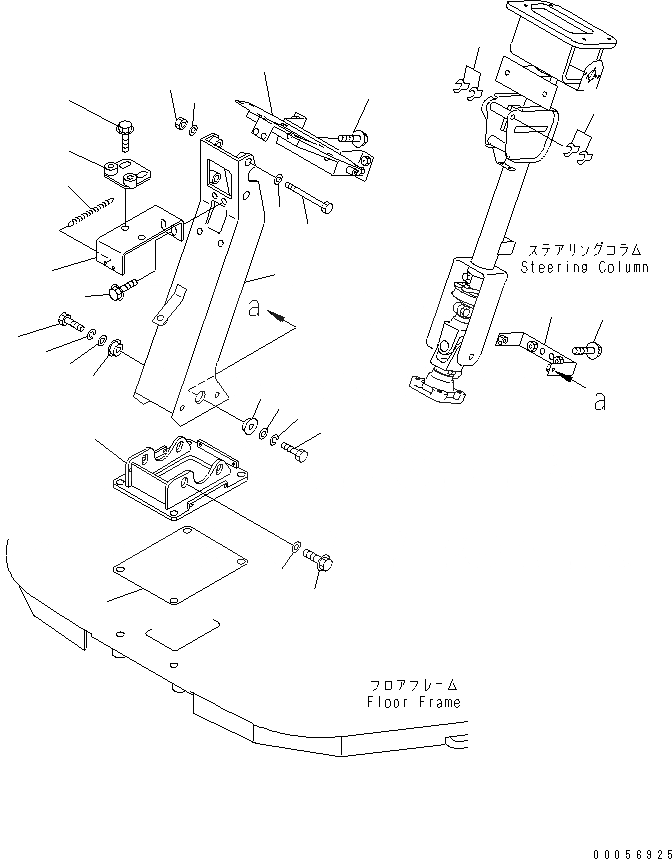 ステアリングコラム
Steering Column

a

a

フロアフレーム
Floor Frame

00056925