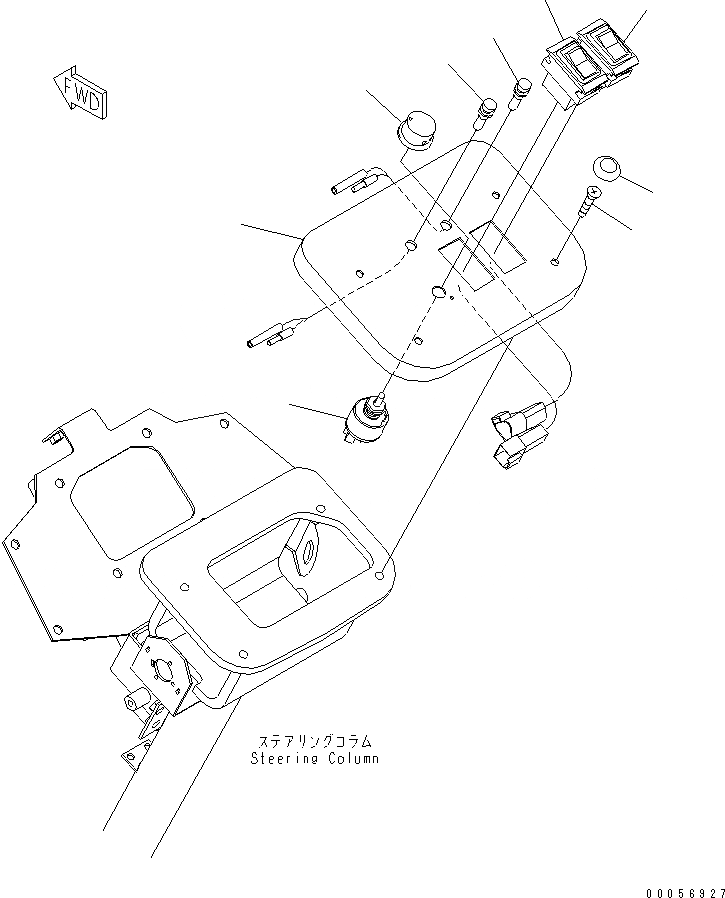 FWD

ステアリングコラム
Steering Column

00056927