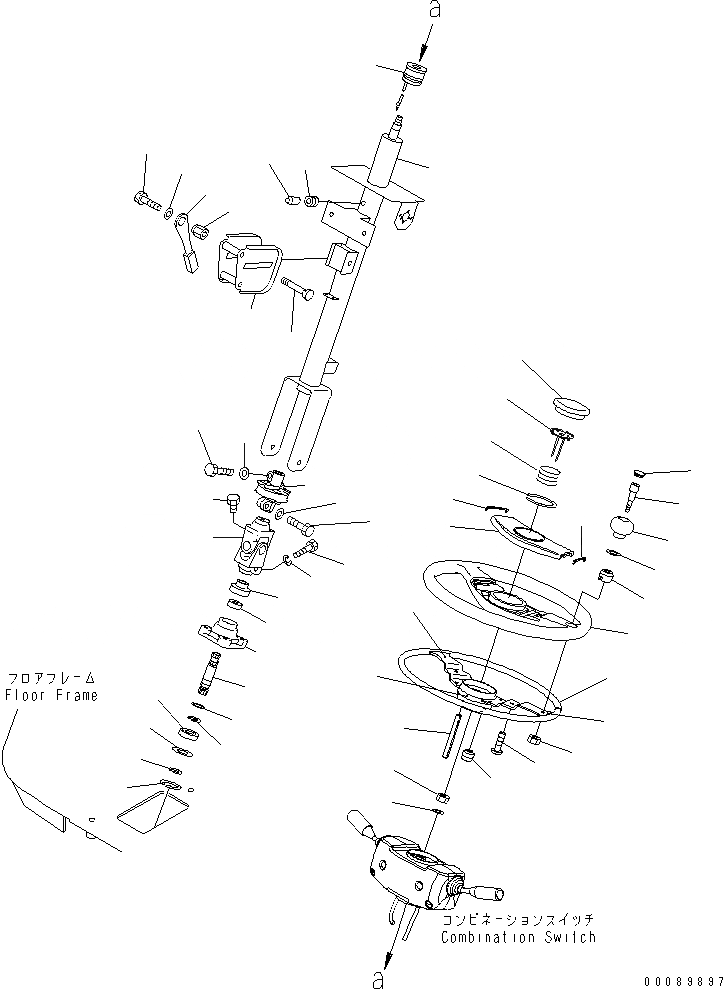 a

フロアフレーム
Floor Frame

コンビネーションスイッチ
Combination Switch

a

00089897