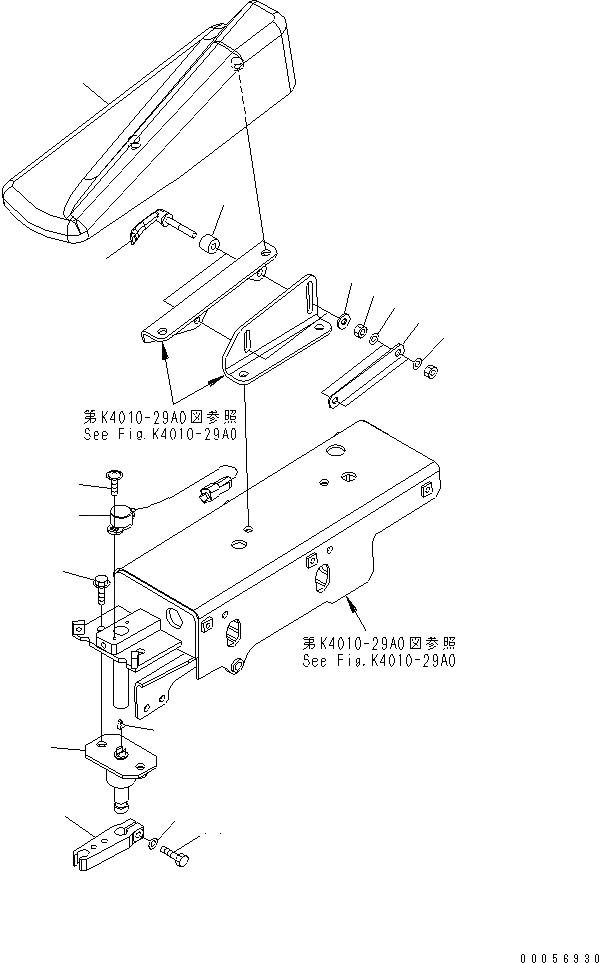 第K4010-29A0図参照
See Fig.K4010-29A0

第K4010-29A0図参照
See Fig.K4010-29A0

00056930