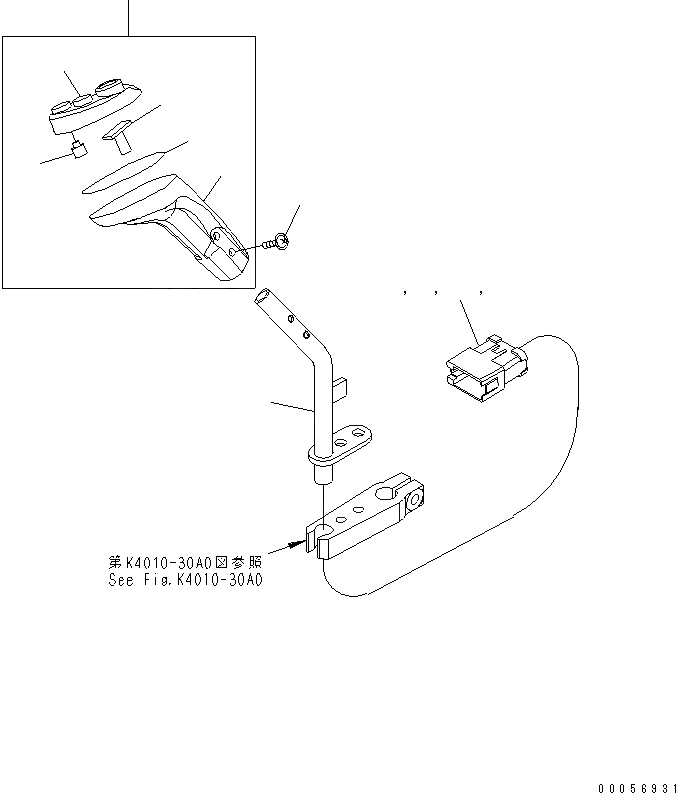 , , ,

第K4010-30A0図参照
See Fig.K4010-30A0

00056931