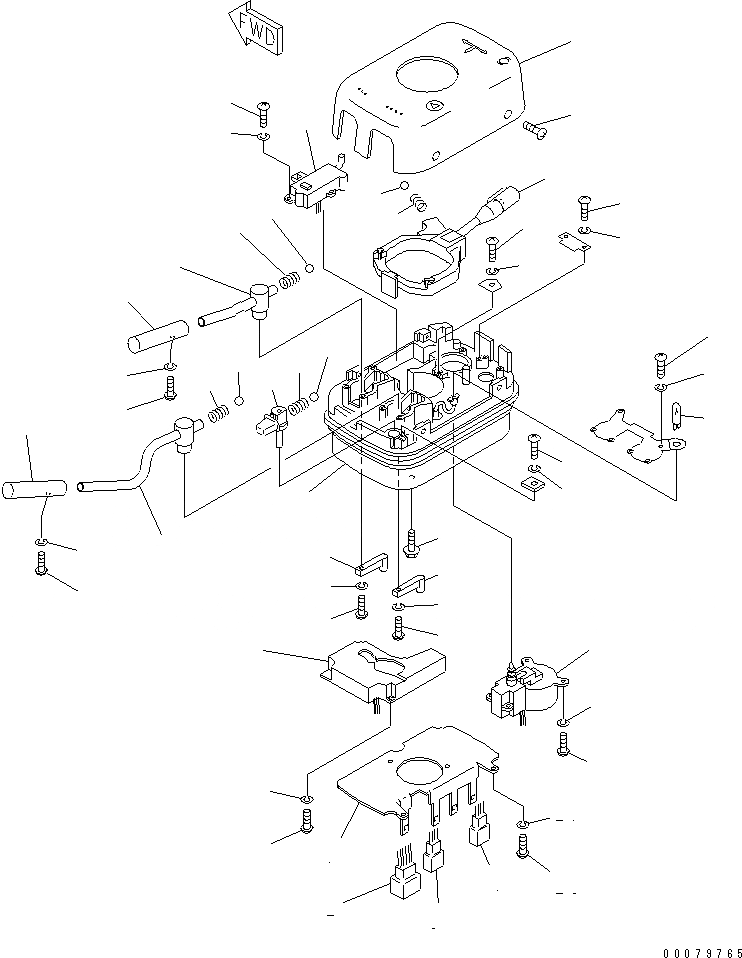 FWD

00079765