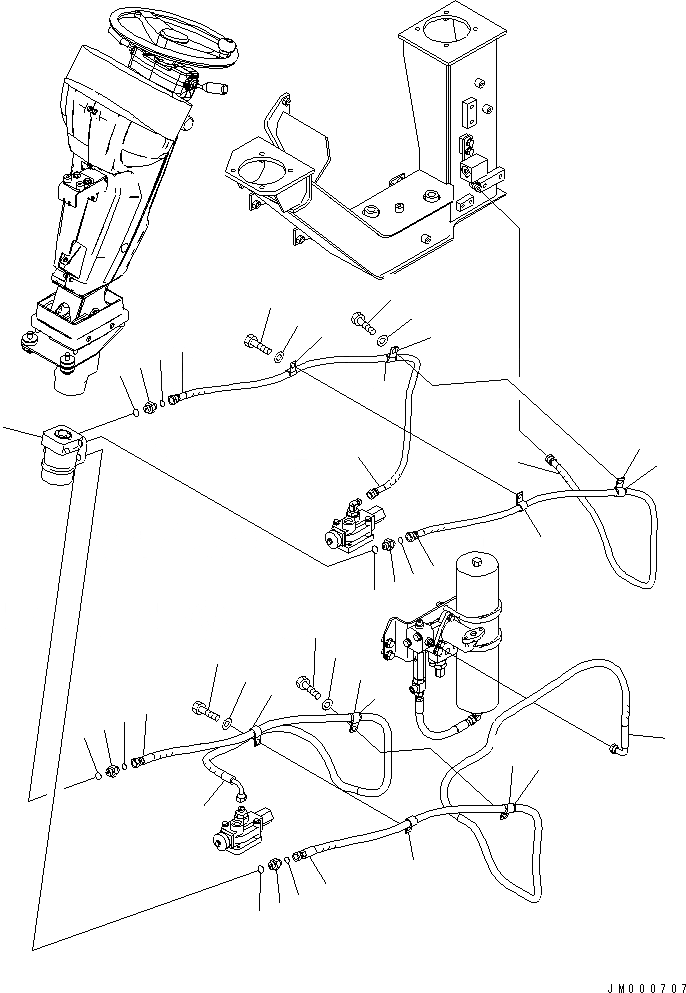 JM000707