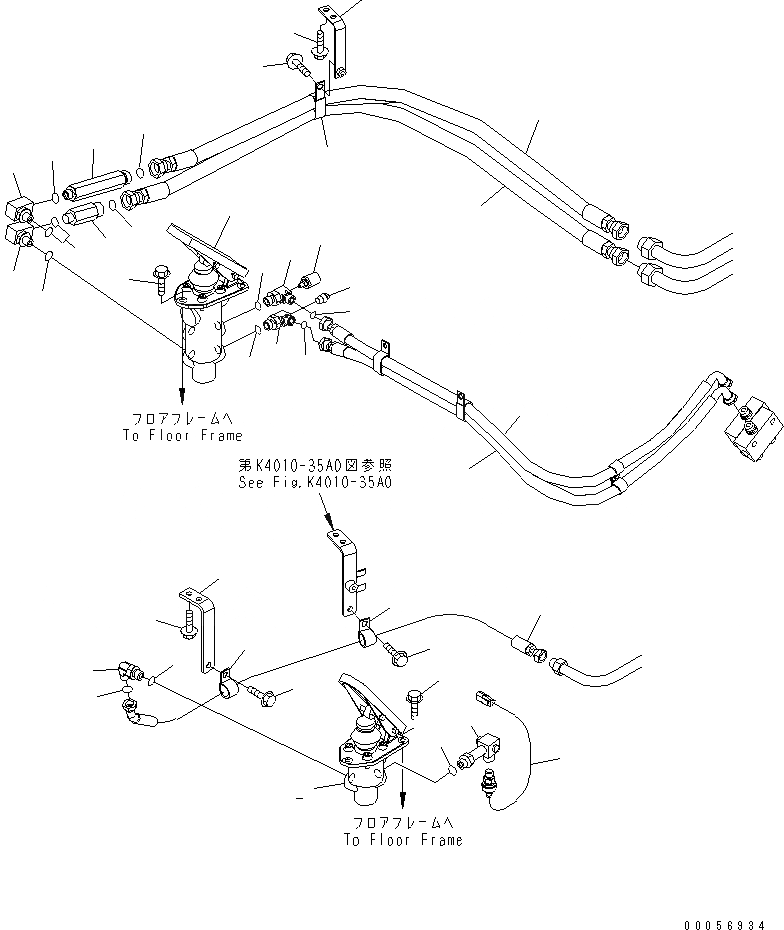 フロアフレームへ
To Floor Frame

第K4010-35A0図参照
See Fig.K4010-35A0

フロアフレームへ
To Floor Frame

00056934