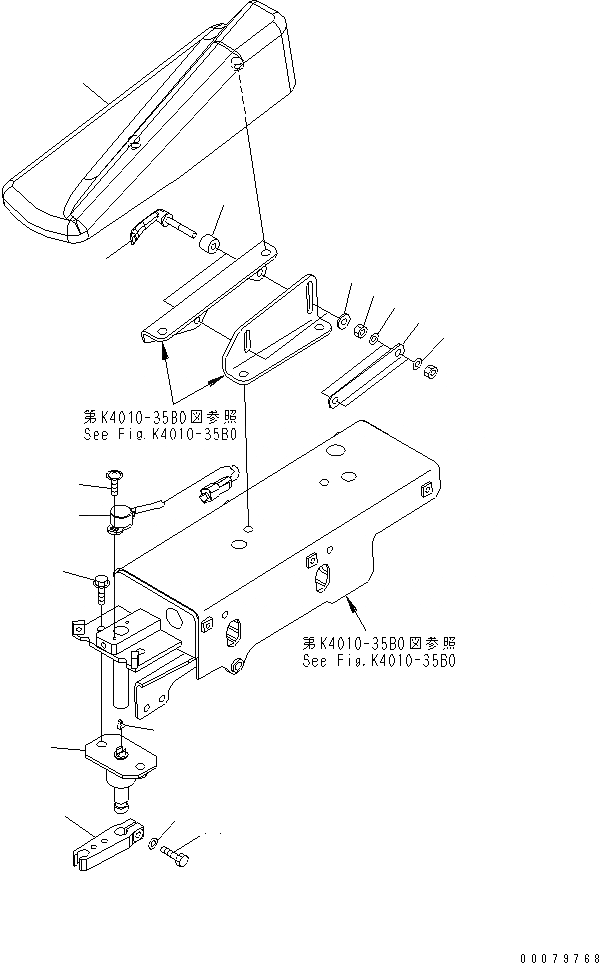 第K4010-35B0図参照
See Fig.K4010-35B0

第K4010-35B0図参照
See Fig.K4010-35B0

00079768