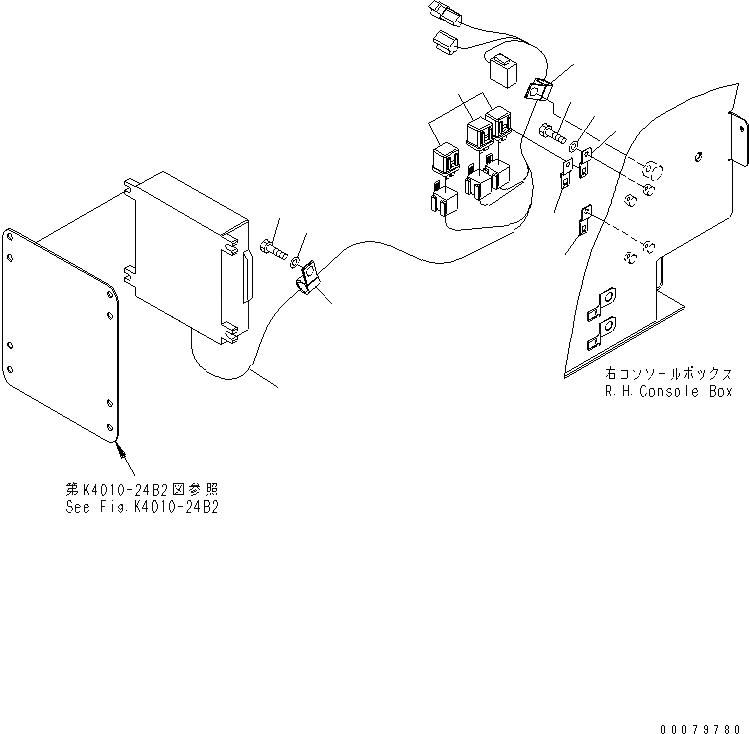 右コンソールボックス
R.H.Console Box

第K4010-24B2図参照
See Fig.K4010-24B2

00079780