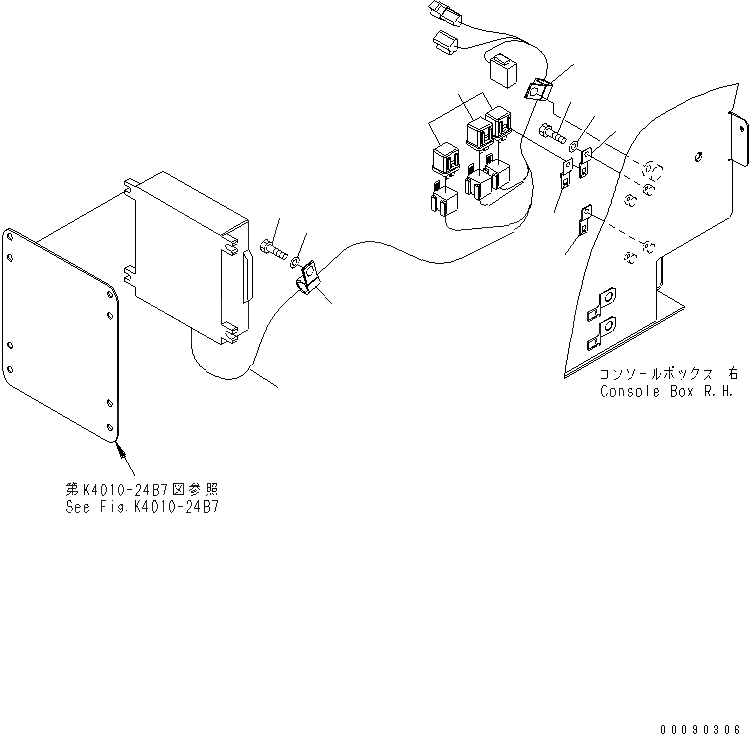 コンソールボックス 右
Console Box R.H.

第K4010-24B7図参照
See Fig.K4010-24B7

00090306