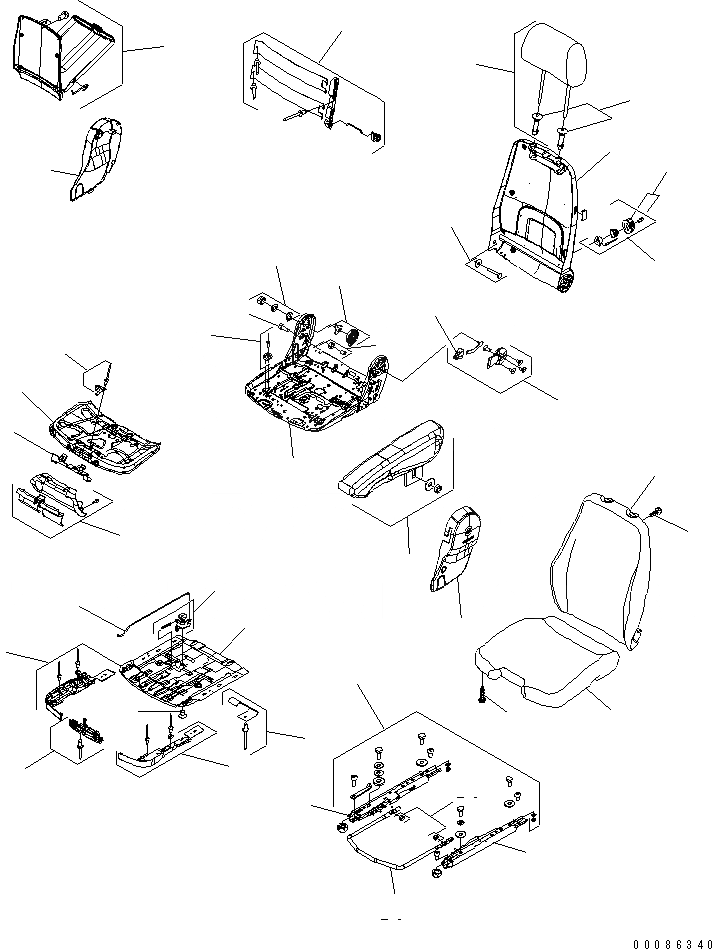 00086340