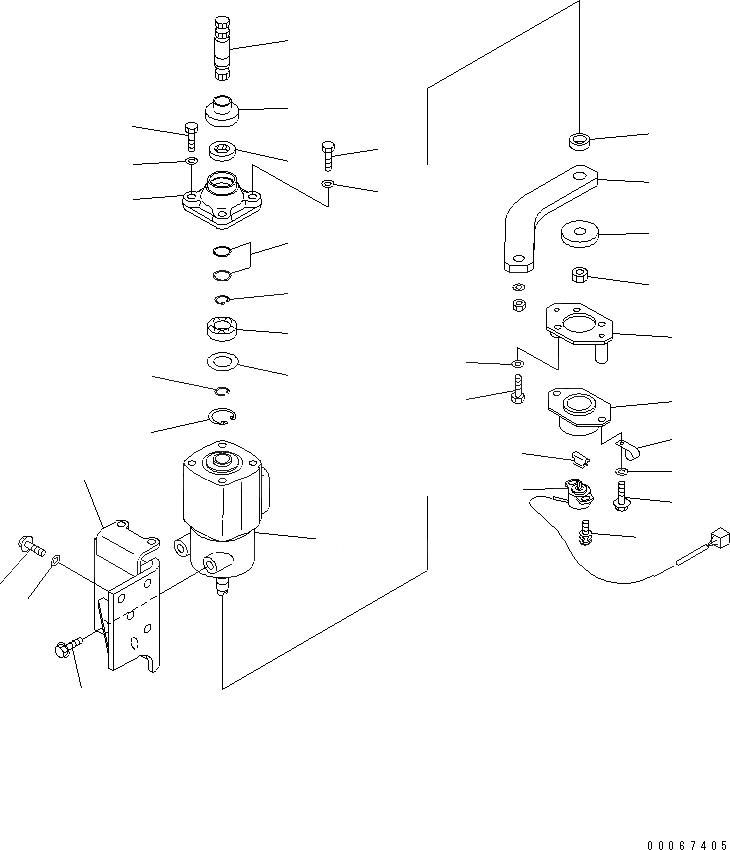 00067405