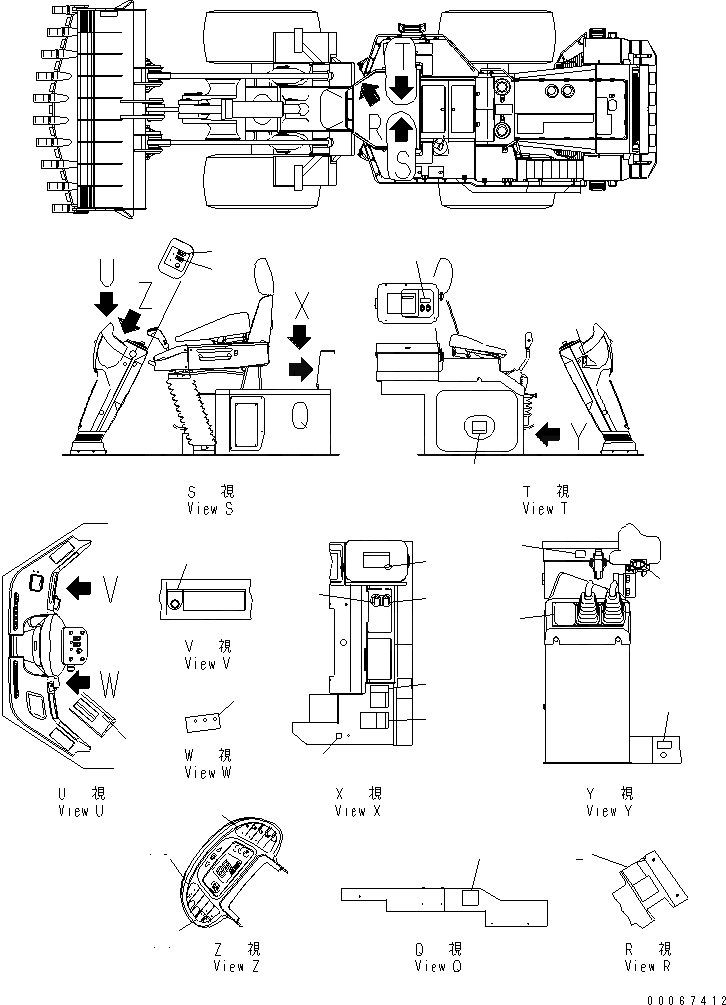 T
R
S
U
Z
X
Q
Y
S 視
View S
T 視
View T
V
W
V 視
View V
W 視
View W
U 視
View U
X 視
View X
Y 視
View Y
Z 視
View Z
Q 視
View Q
R 視
View R
00067412