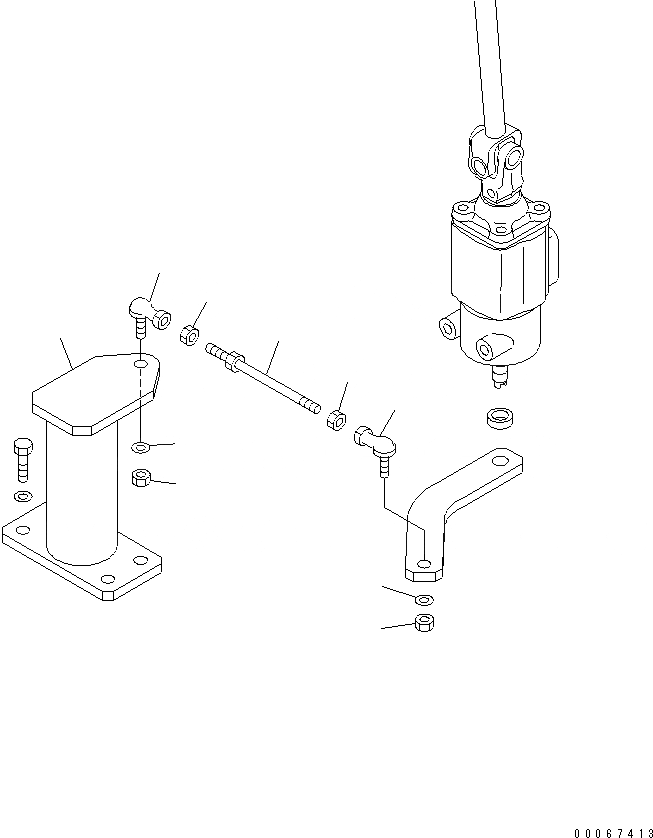 00067413