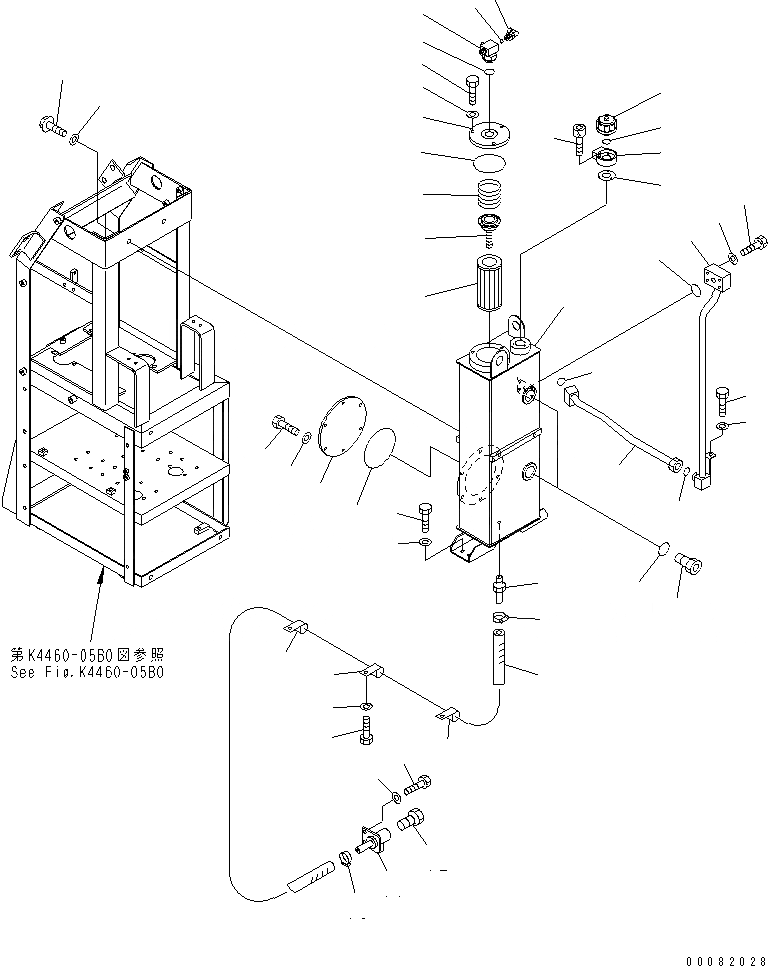 第K4460-05B0図参照
See Fig.K4460-05B0

00082028