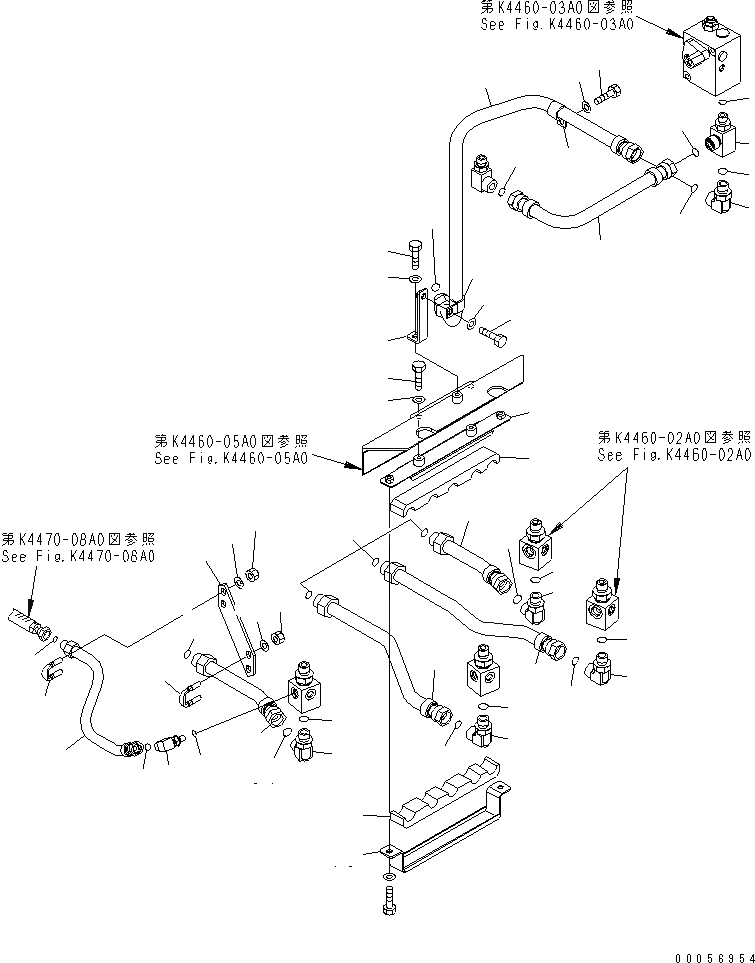 第K4460-03A0図参照
See Fig.K4460-03A0

第K4460-05A0図参照
See Fig.K4460-05A0

第K4460-02A0図参照
See Fig.K4460-02A0

第K4470-08A0図参照
See Fig.K4470-08A0

00056954