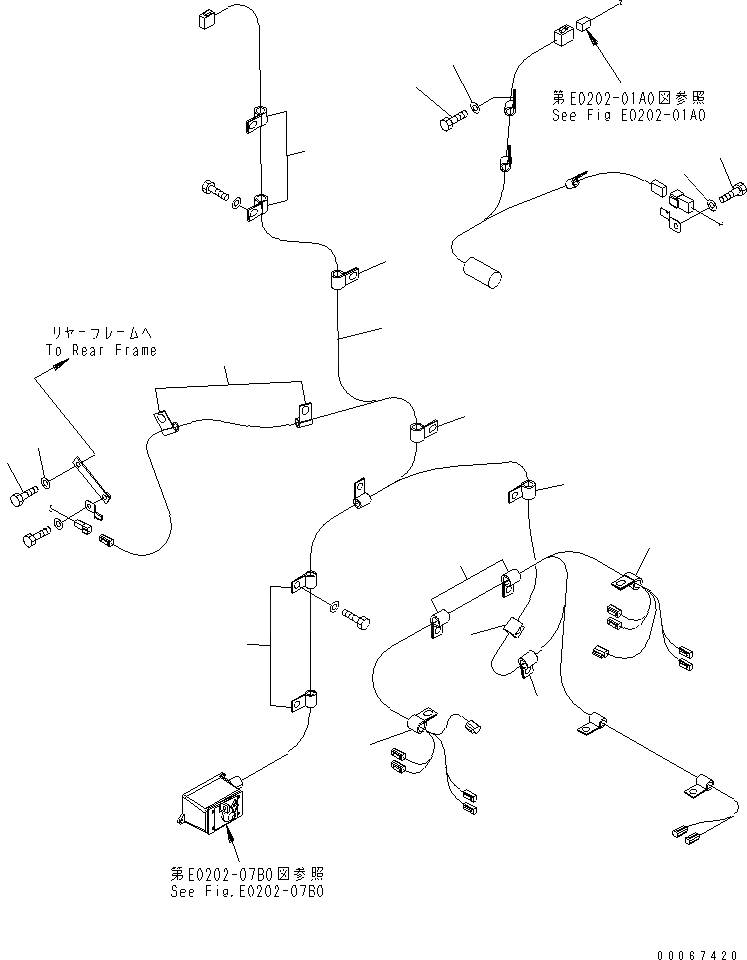 第E0202-01A0図参照
See Fig E0202-01A0

リヤーフレームへ
To Rear Frame

第E0202-07B0図参照
See Fig.E0202-07B0

00067420