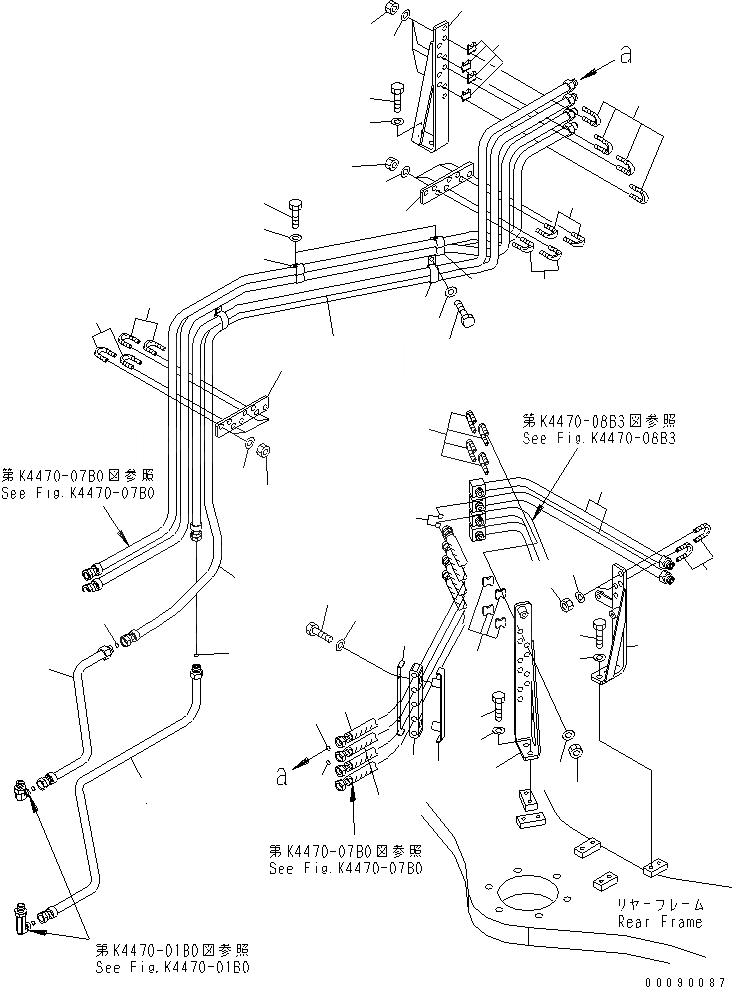 a

第K4470-08B3図参照
See Fig.K4470-08B3

第K4470-07B0図参照
See Fig.K4470-07B0

a

第K4470-07B0図参照
See Fig.K4470-07B0

リヤーフレーム
Rear Frame

第K4470-01B0図参照
See Fig.K4470-01B0

00090087