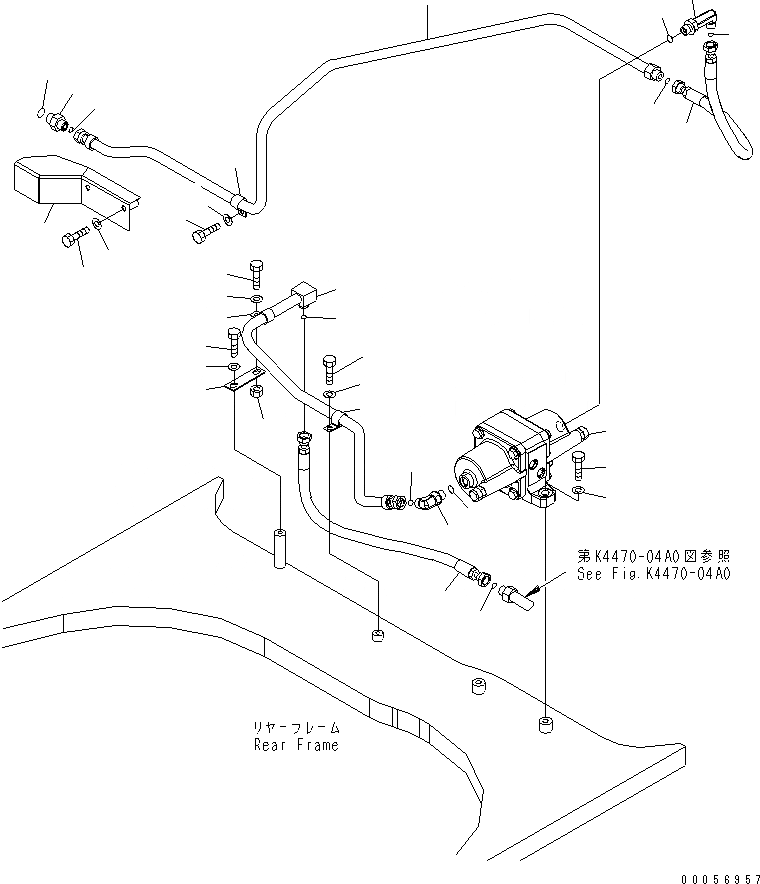 第K4470-04A0図参照
See Fig.K4470-04A0

リヤーフレーム
Rear Frame

00056957