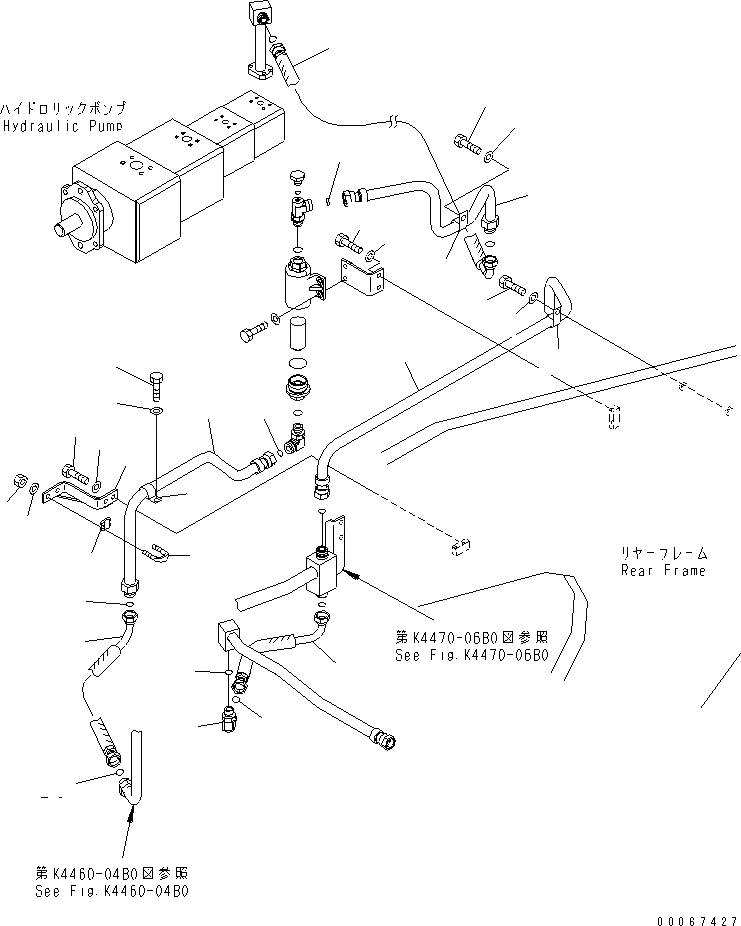 ハイドロリックポンプ
Hydraulic Pump

リヤーフレーム
Rear Frame

第K4470-06B0図参照
See Fig.K4470-06B0

第K4460-04B0図参照
See Fig.K4460-04B0

00067427