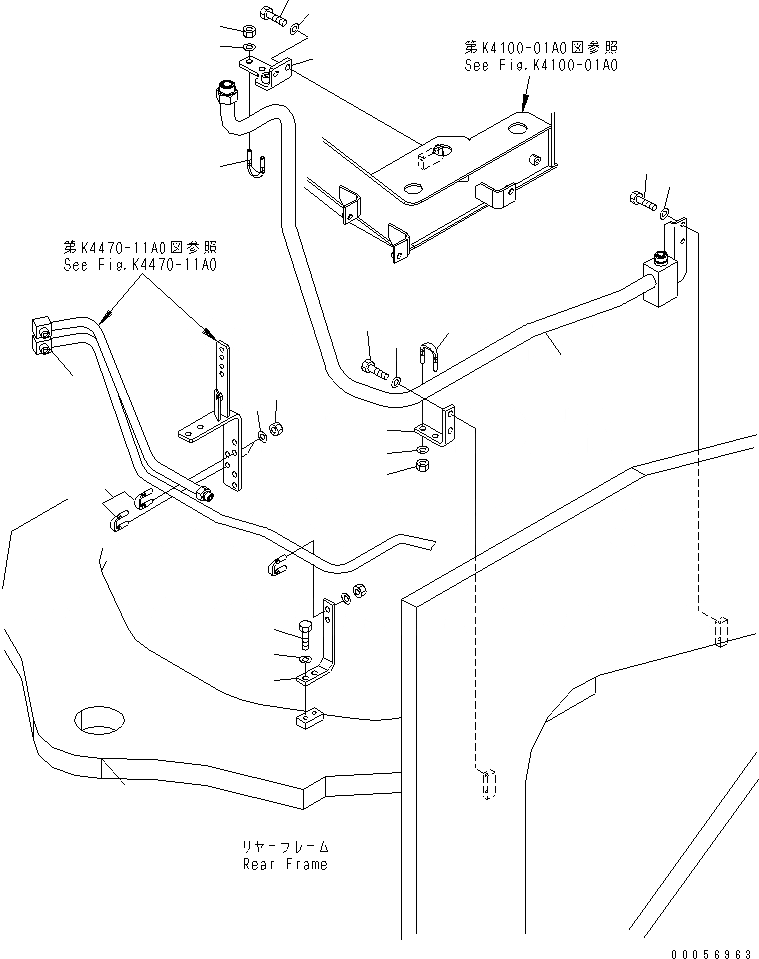 第K4100-01A0図参照
See Fig.K4100-01A0

第K4470-11A0図参照
See Fig.K4470-11A0

リヤーフレーム
Rear Frame

00056963