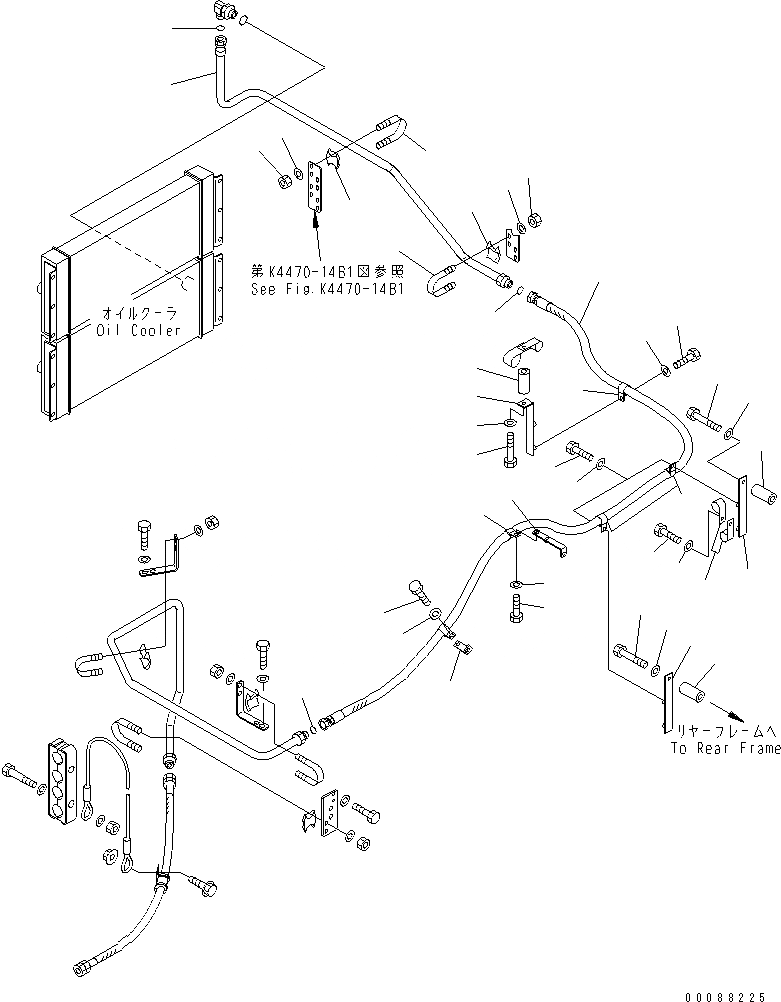 第K4470-14B1図参照
See Fig.K4470-14B1

オイルクーラ
Oil Cooler

リヤーフレームへ
To Rear Frame

00088225