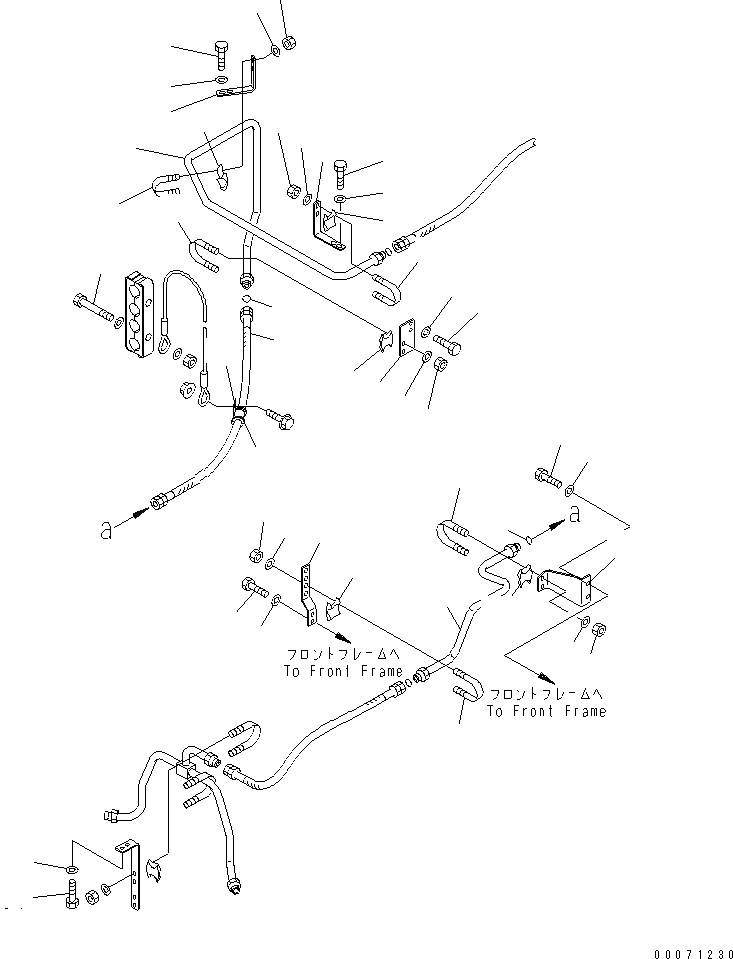 a

a

フロントフレームへ
To Front Frame

フロントフレームへ
To Front Frame

00071230