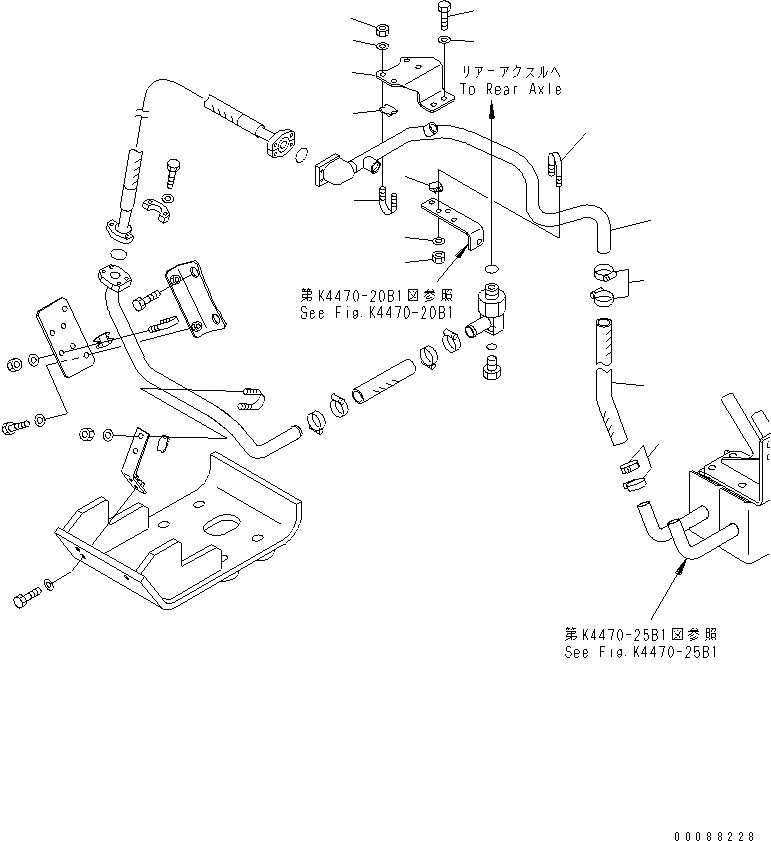 リアーアクスルへ
To Rear Axle

第K4470-20B1図参照
See Fig.K4470-20B1

第K4470-25B1図参照
See Fig.K4470-25B1

00088228