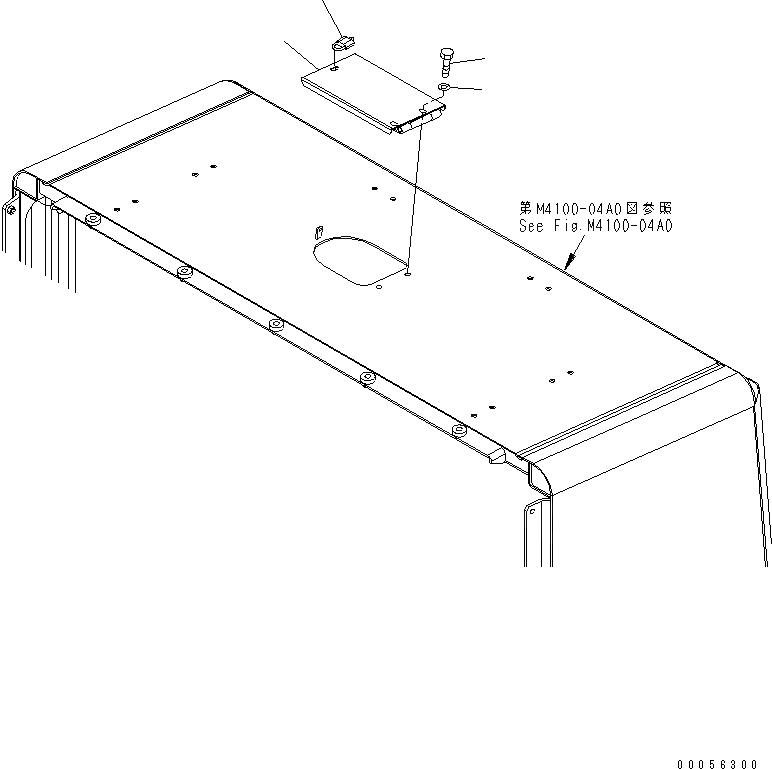 第M4100-04A0図参照
See Fig.M4100-04A0

00056300