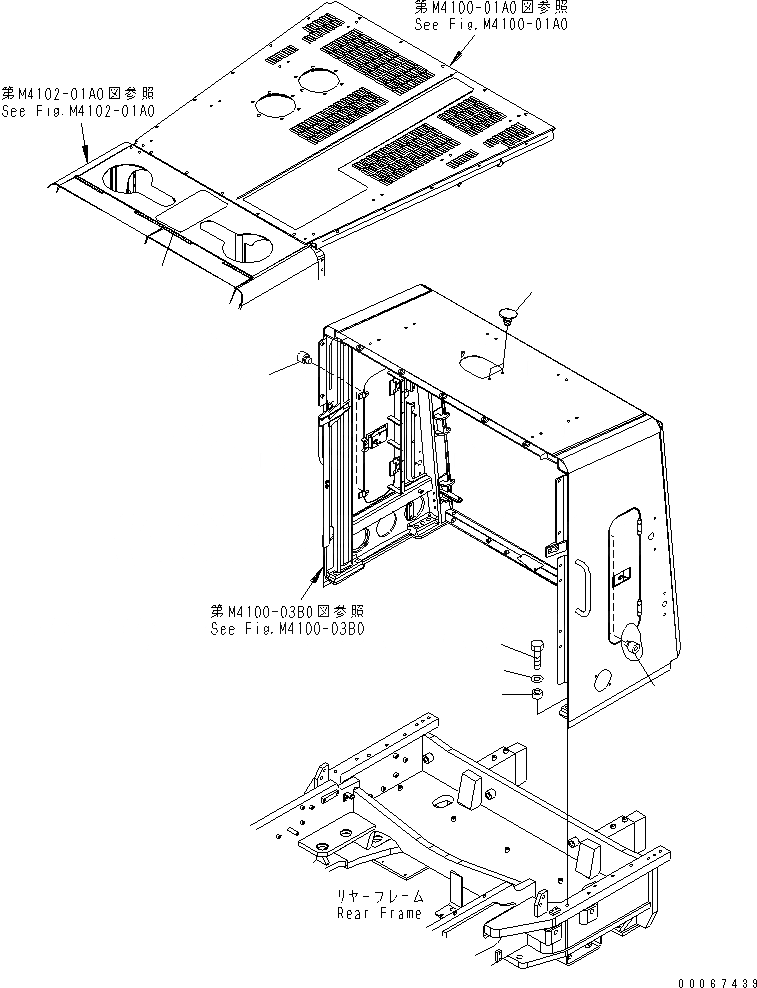 第M4100-01A0図参照
See Fig.M4100-01A0

第M4102-01A0図参照
See Fig.M4102-01A0

第M4100-03B0図参照
See Fig.M4100-03B0

リヤーフレーム
Rear Frame

00067439