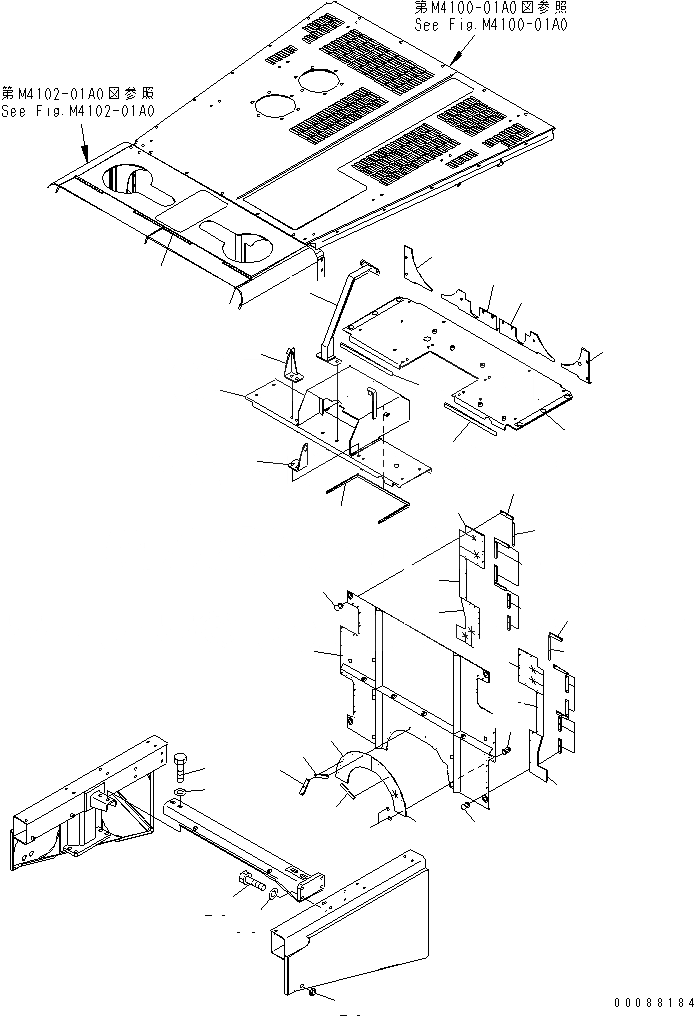 第M4100-01A0図参照
See Fig.M4100-01A0

第M4102-01A0図参照
See Fig.M4102-01A0

00088184