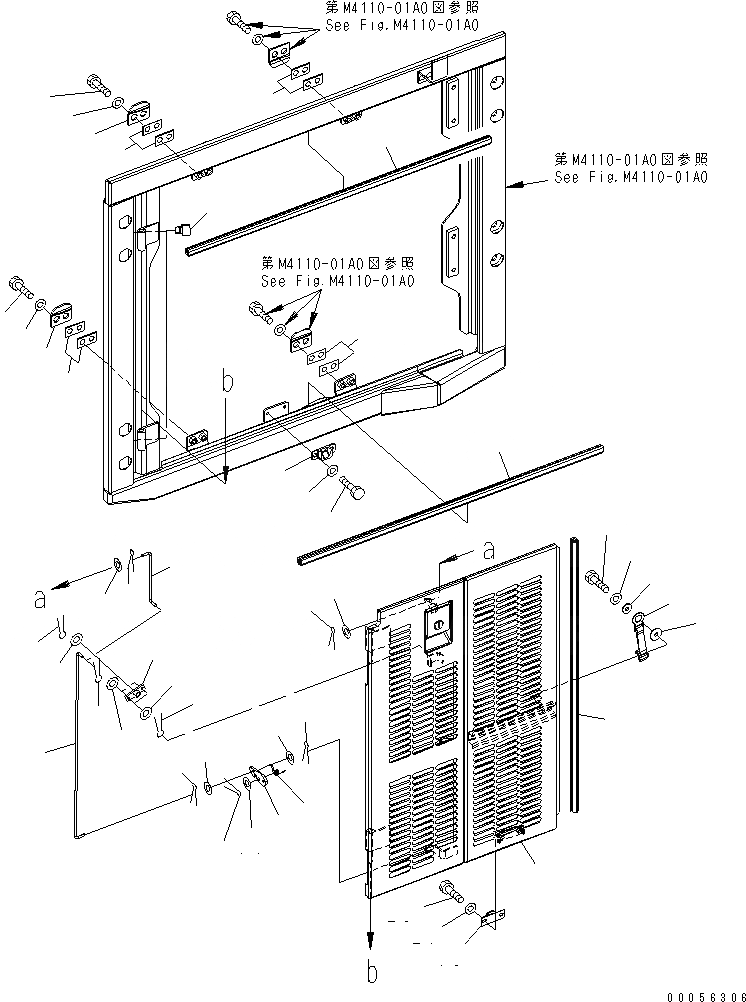 第M4110-01A0図参照
See Fig.M4110-01A0

第M4110-01A0図参照
See Fig.M4110-01A0

第M4110-01A0図参照
See Fig.M4110-01A0

b

a

a

b

00056306