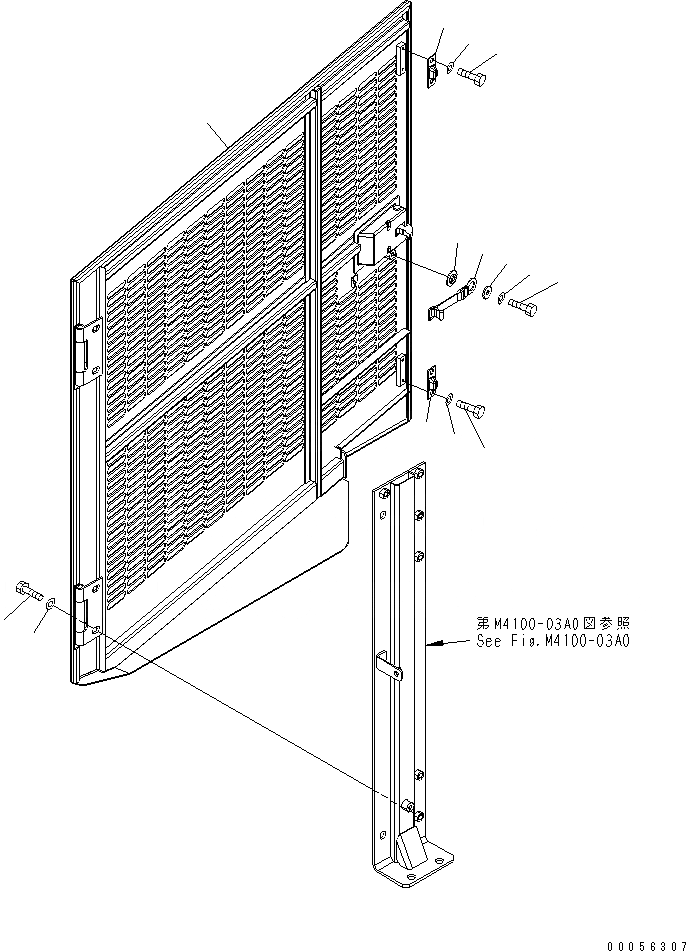 第M4100-03A0図参照
See Fig.M4100-03A0

00056307