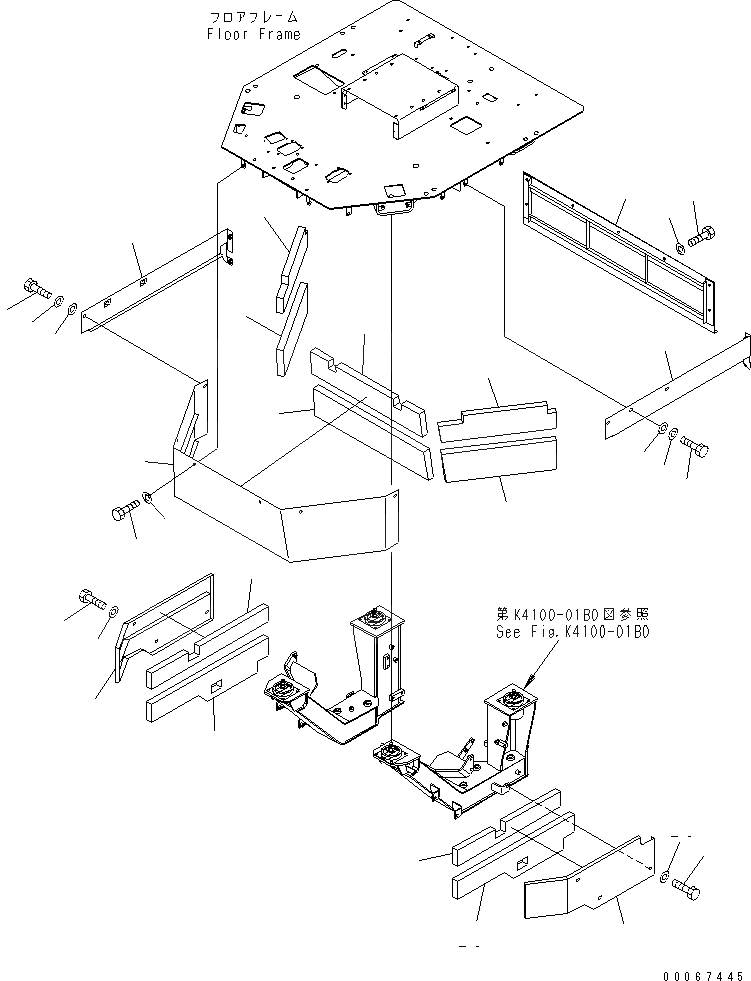 フロアフレーム
Floor Frame

第K4100-01B0図参照
See Fig.K4100-01B0

00067445