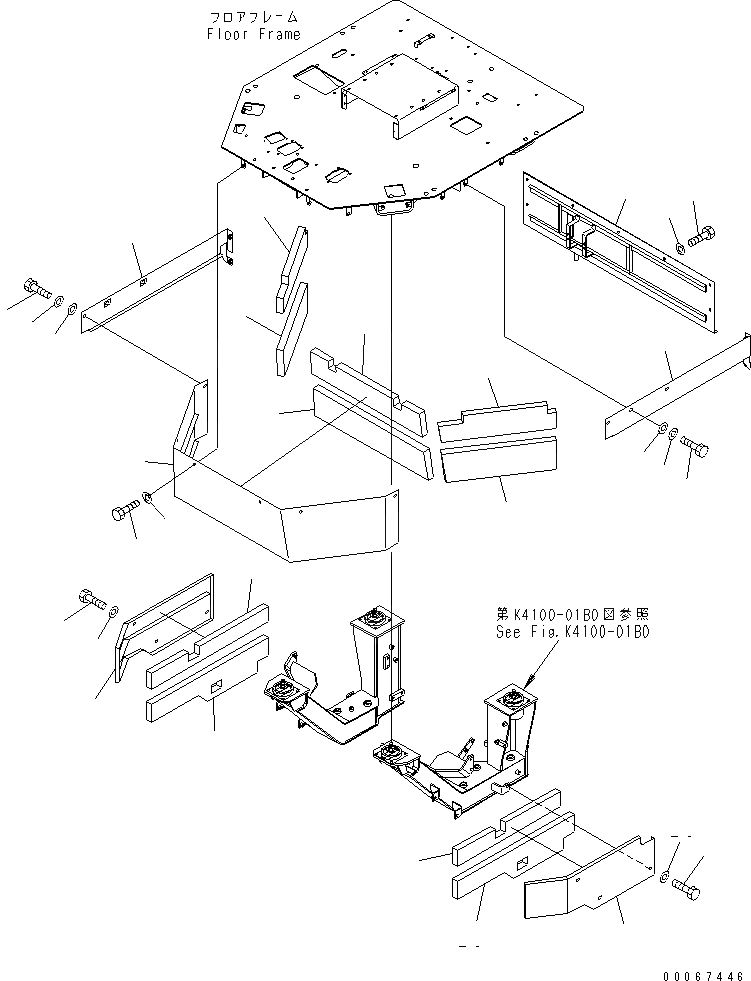 フロアフレーム
Floor Frame

第K4100-01B0図参照
See Fig.K4100-01B0

00067446