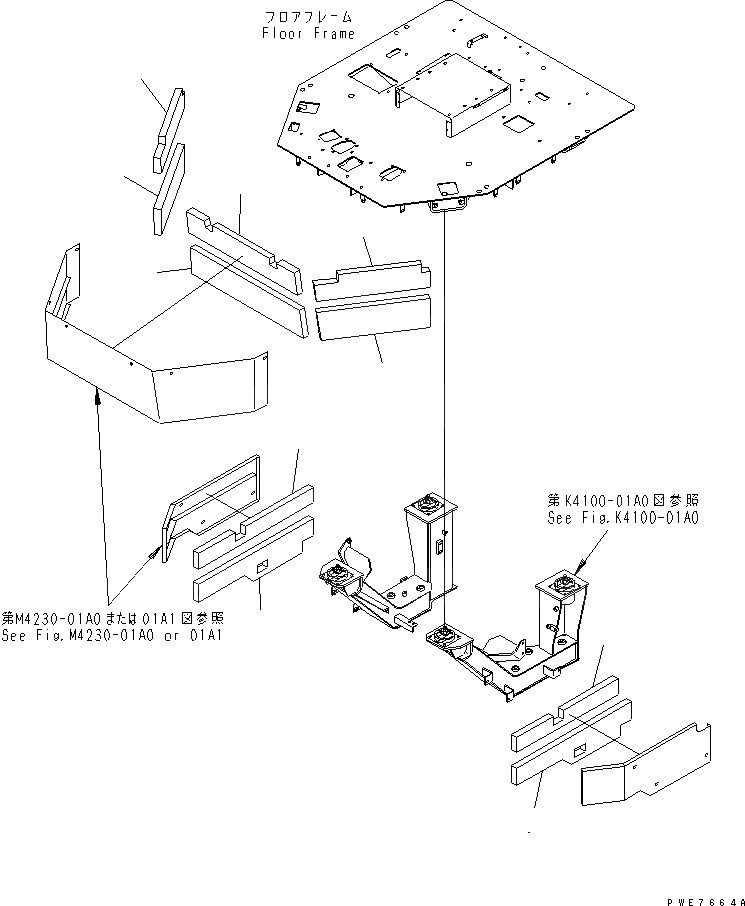 フロアフレーム
Floor Frame

第K4100-01A0図参照
See Fig.K4100-01A0

第M4230-01A0または01A1図参照
See Fig.M4230-01A0 or 01A1

PWE7664A