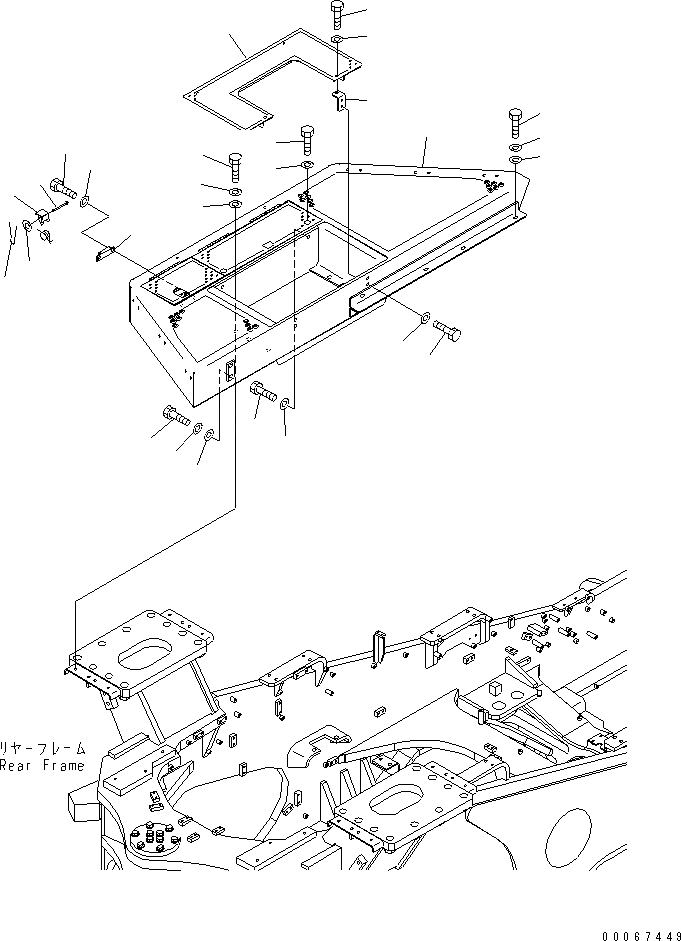 リヤーフレーム
Rear Frame

00067449