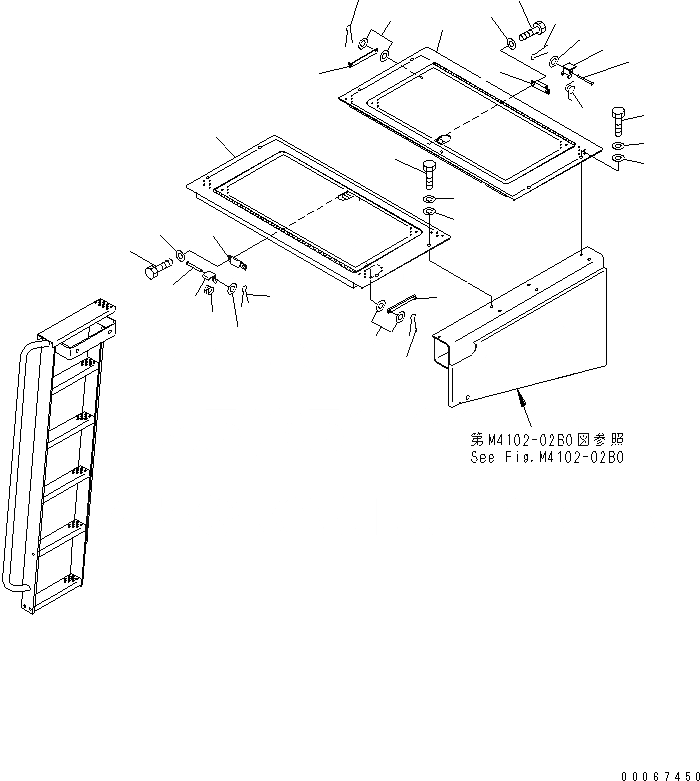 第M4102-02B0図参照
See Fig.M4102-02B0

00067450