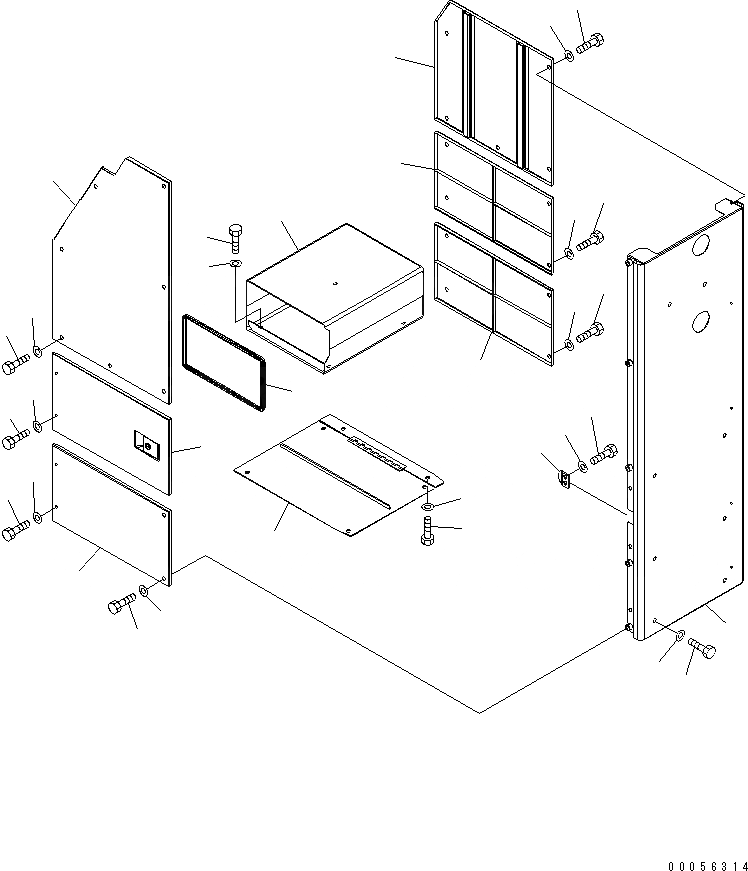 00056314