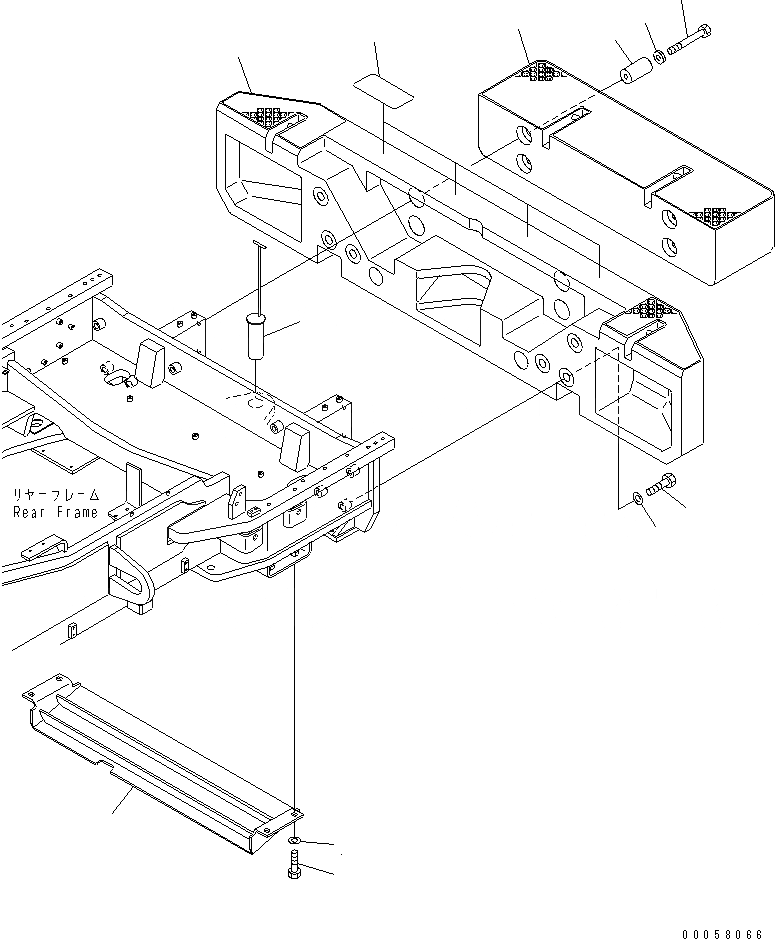 リヤーフレーム
Rear Frame

00058066