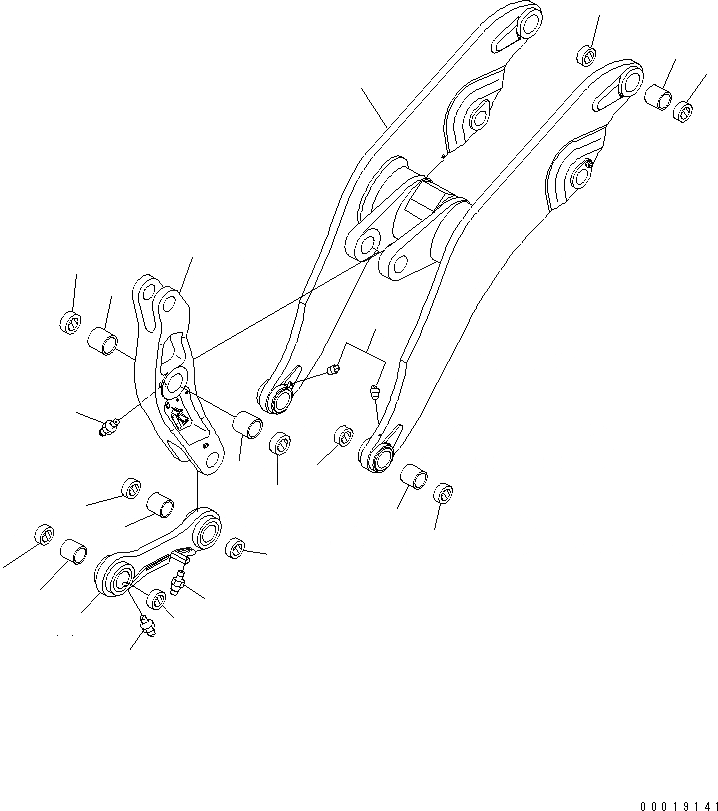 00019141