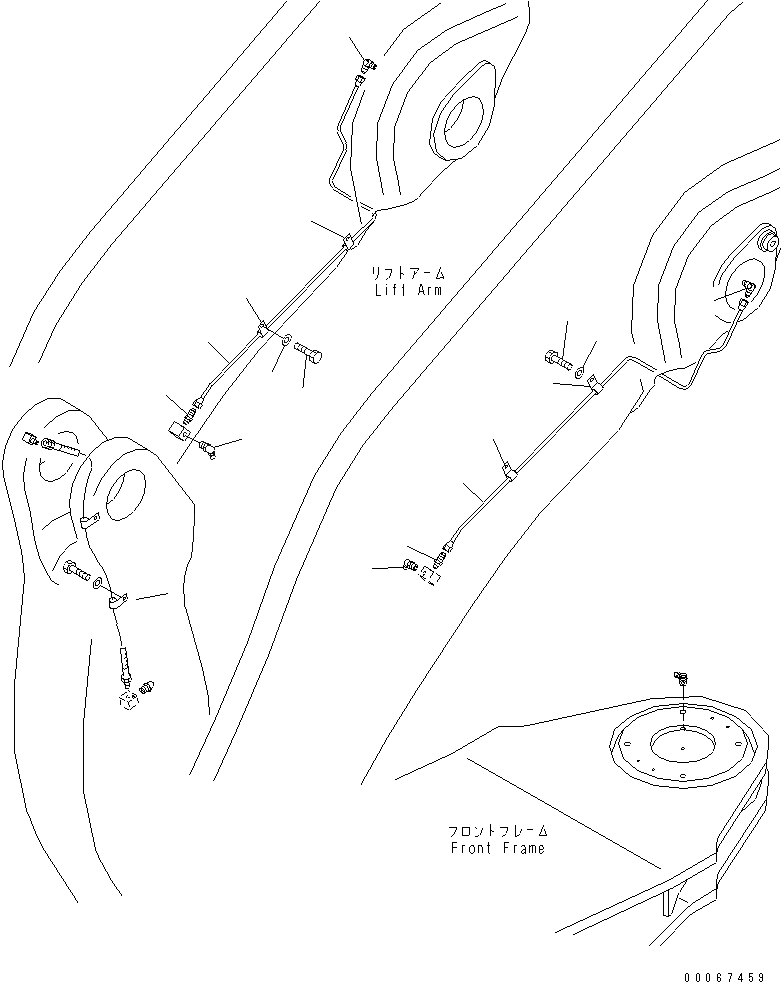 リフトアーム
Lift Arm

フロントフレーム
Front Frame

00067459