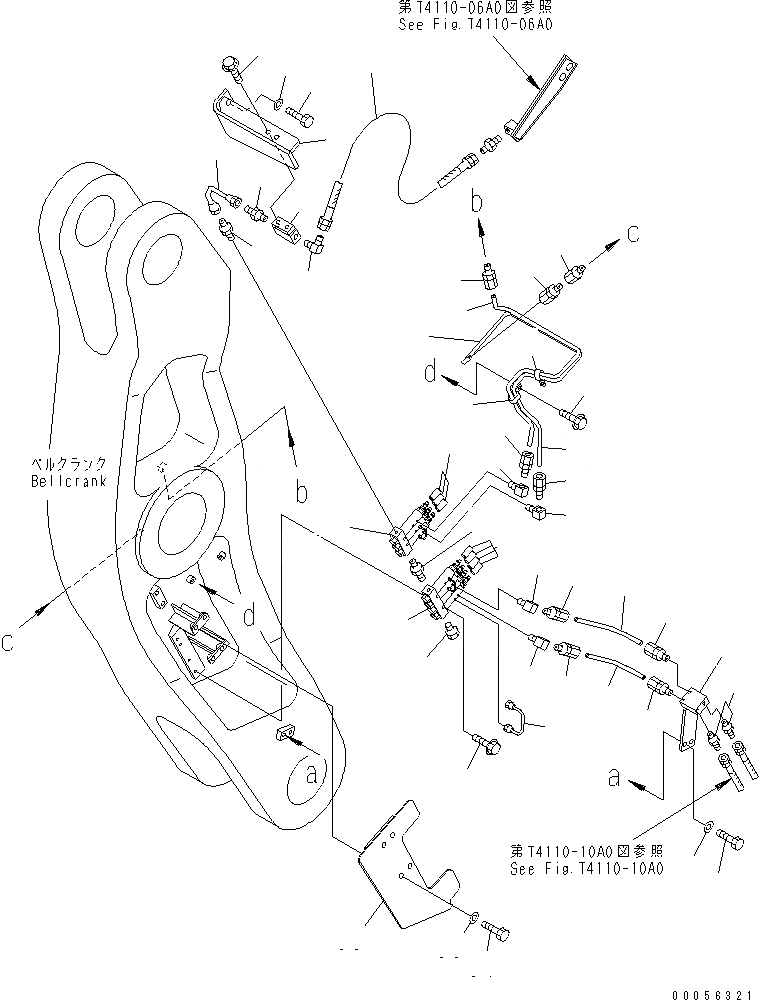 第T4110-06A0図参照
See Fig.T4110-06A0

b

c

d

ベルクランク
Bellcrank

b

c

d

a

a

第T4110-10A0図参照
See Fig.T4110-10A0

00056321