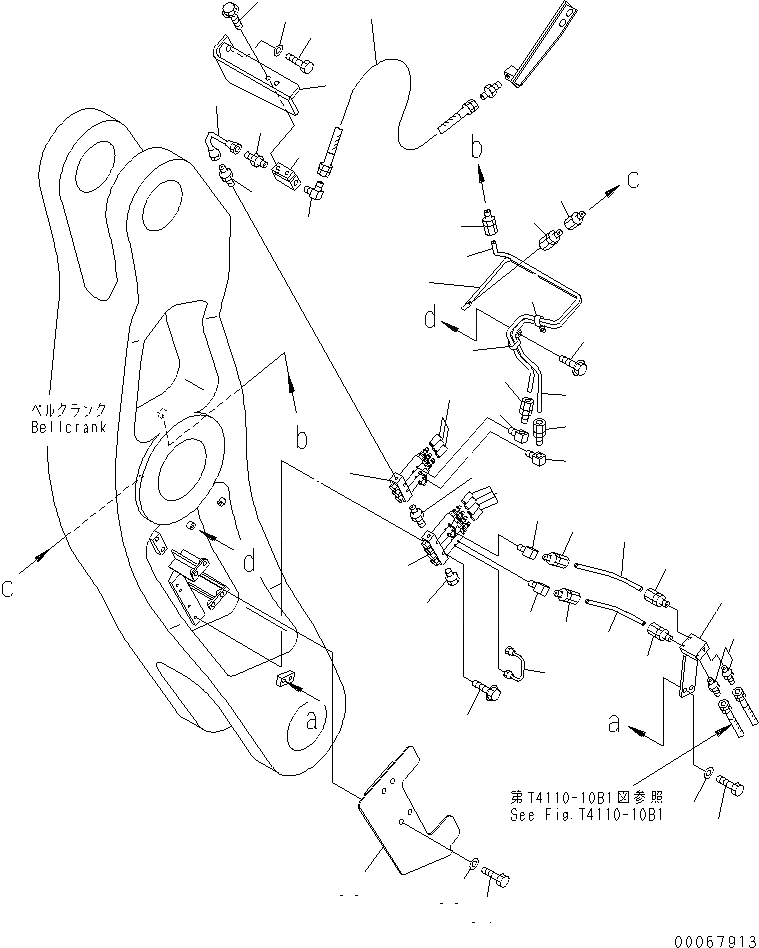 b

c

d

ベルクランク
Bellcrank

b

c

d

a

a

第T4110-10B1図参照
See Fig.T4110-10B1

00067913