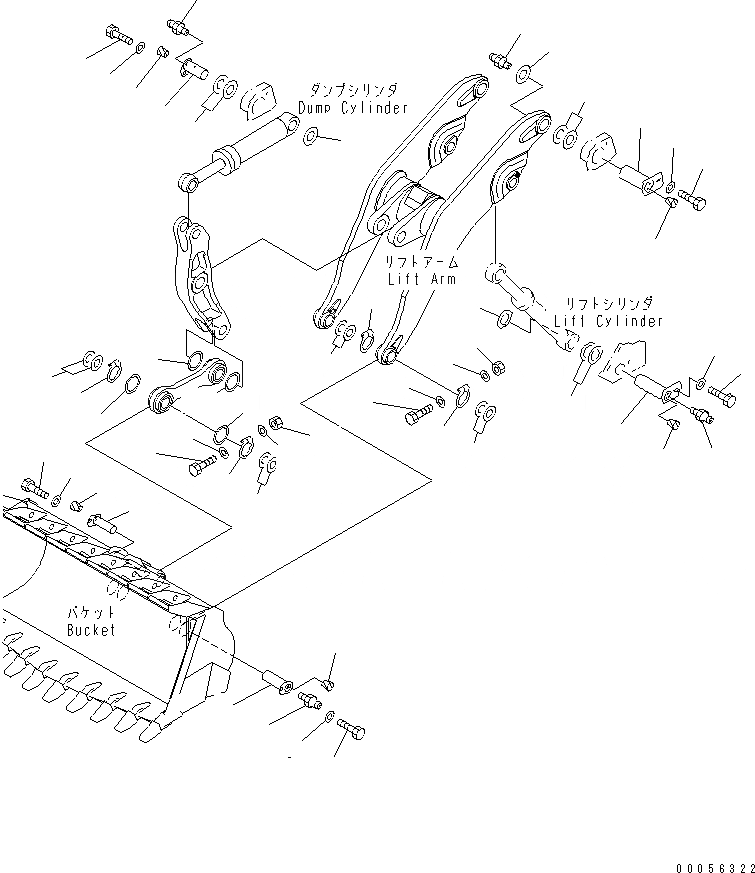 ダンプシリンダ
Dump Cylinder

リフトアーム
Lift Arm

リフトシリンダ
Lift Cylinder

バケット
Bucket

00056322