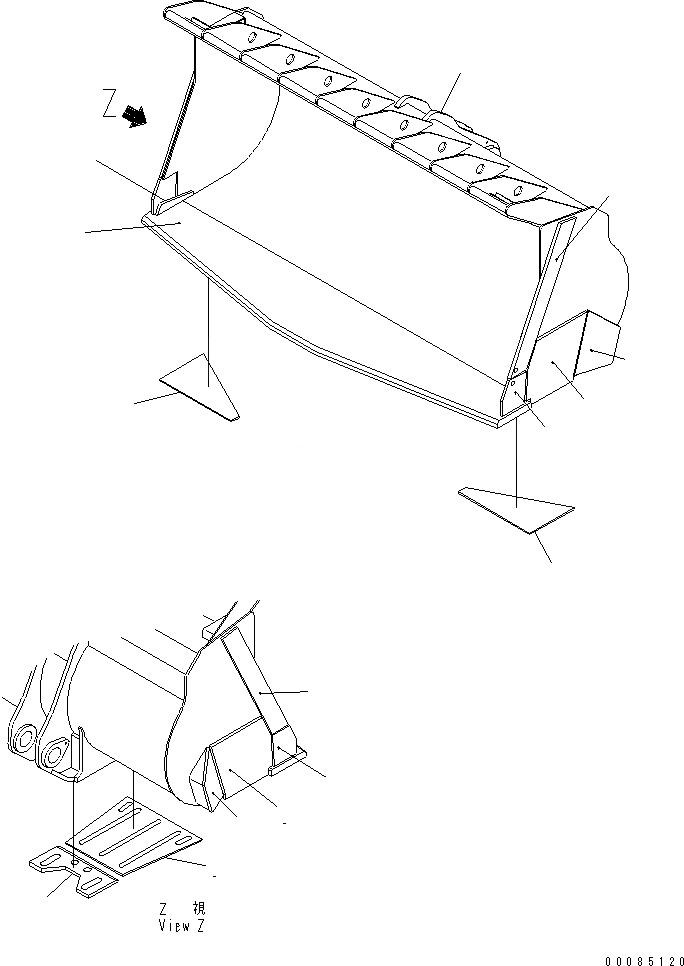 Z

Z 視
View Z

00085120