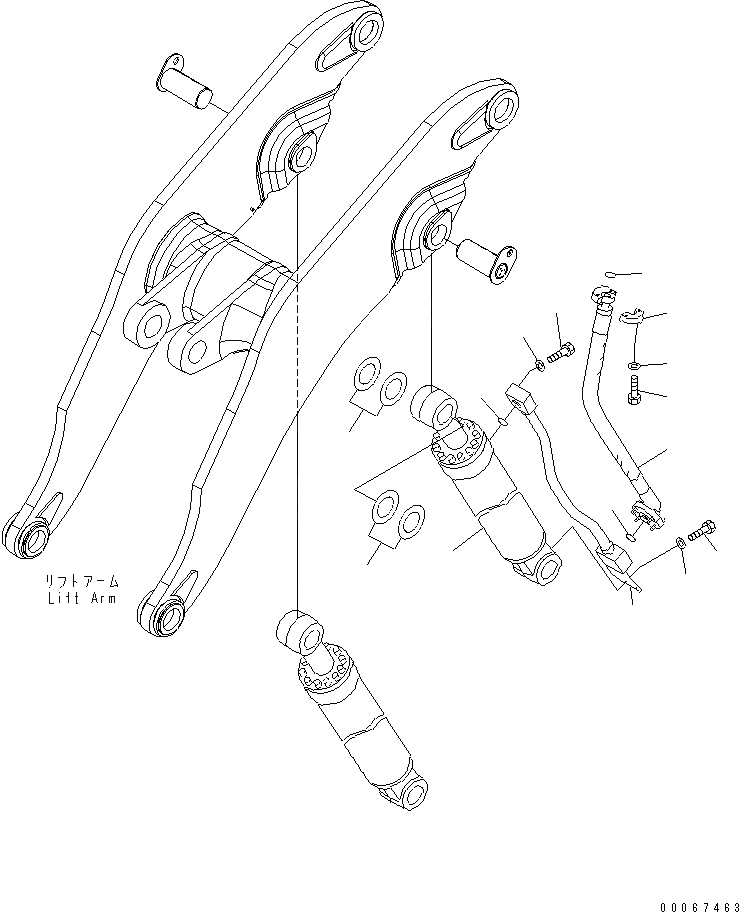 リフトアーム
Lift Arm

00067463