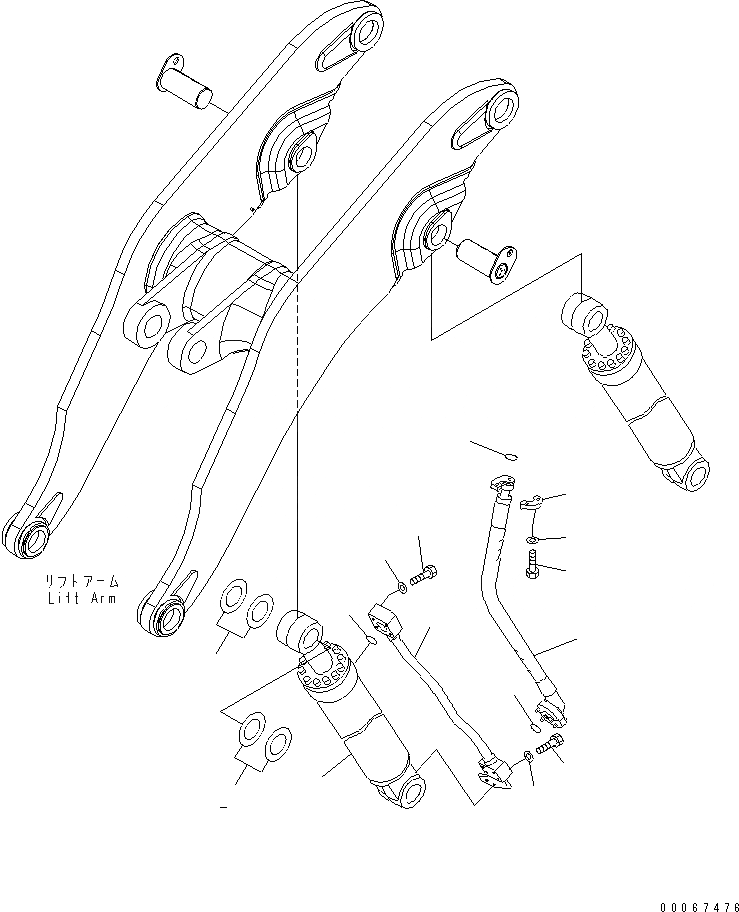 リフトアーム
Lift Arm

00067476